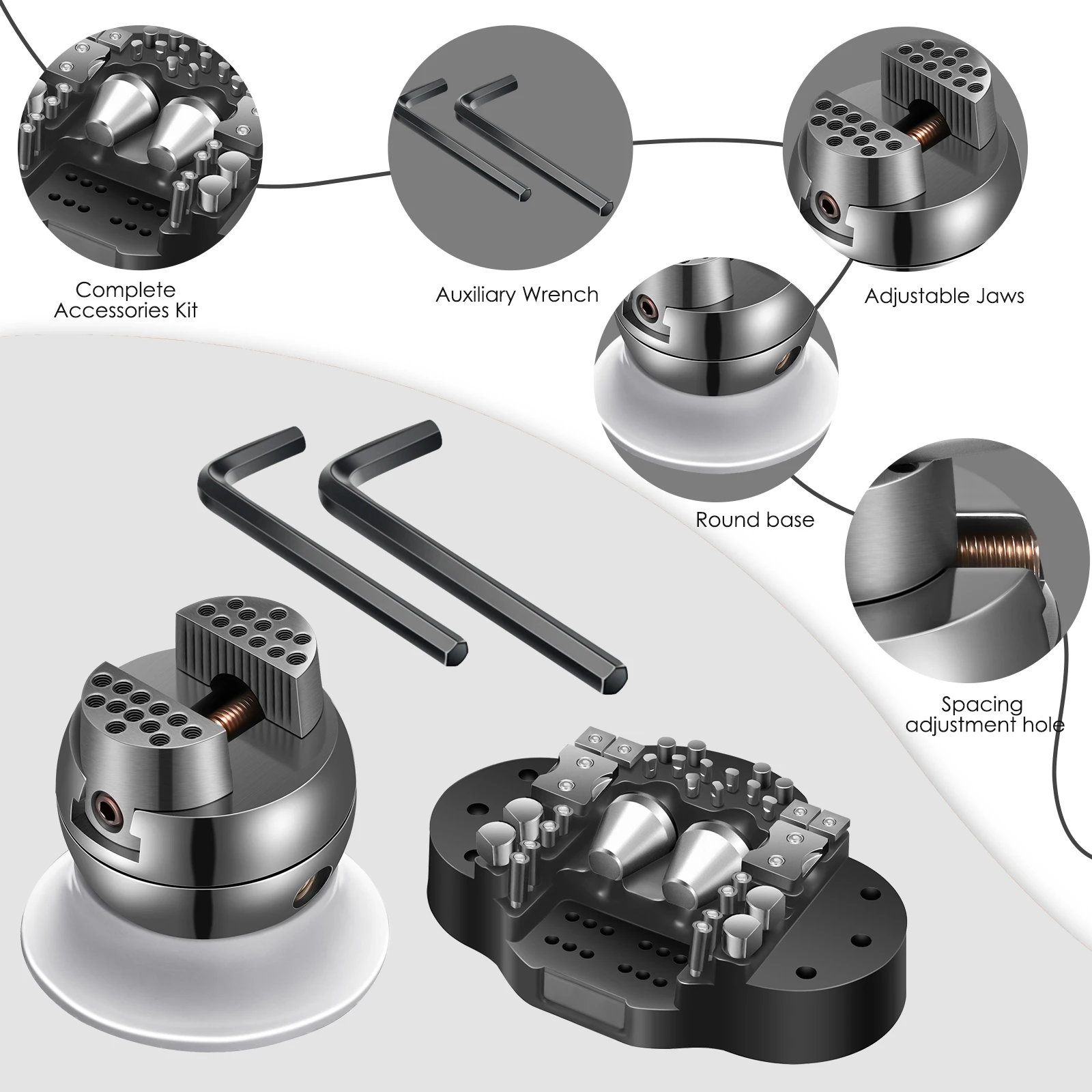 Complete Accessories Kit

Auxiliary Wrench

Adjustable Jaws

Round base

Spacing adjustment hole