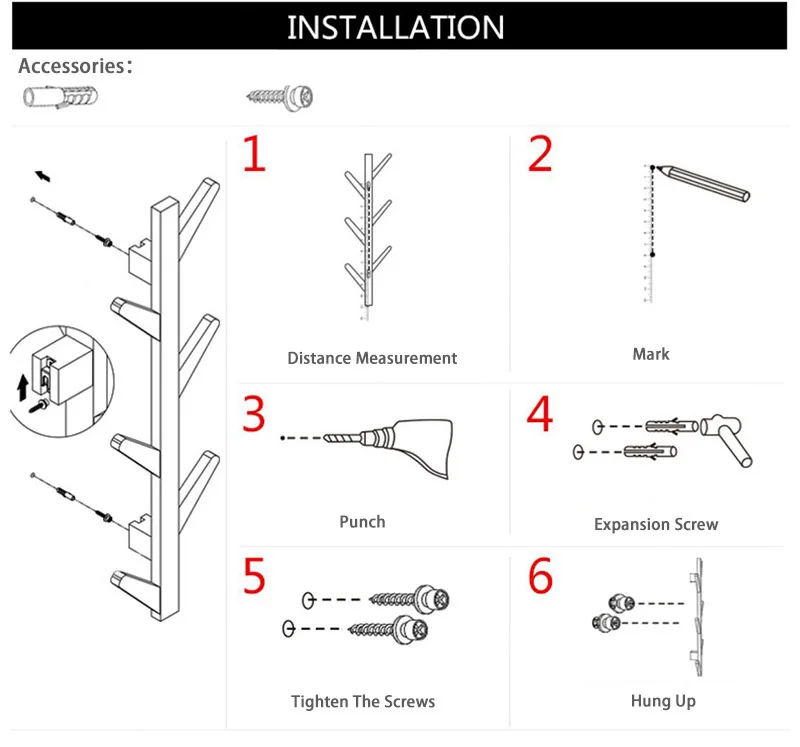 INSTALLATION

Accessories:

1

Distance Measurement

2

Mark

3

Punch

4

Expansion Screw

5

Tighten The Screws

6

Hung Up