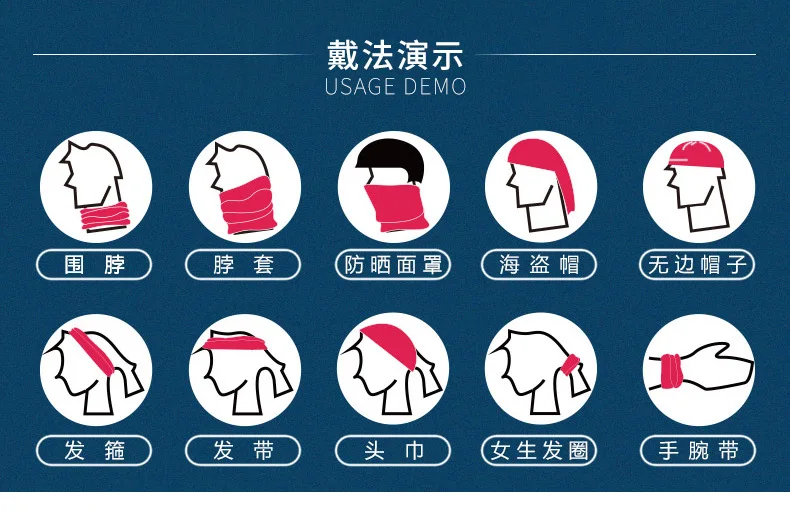 戴法演示
USAGE DEMO

围脖

脖套

防晒面罩

海盗帽

无边帽子

发箍

发带

头巾

女生发圈

手腕带