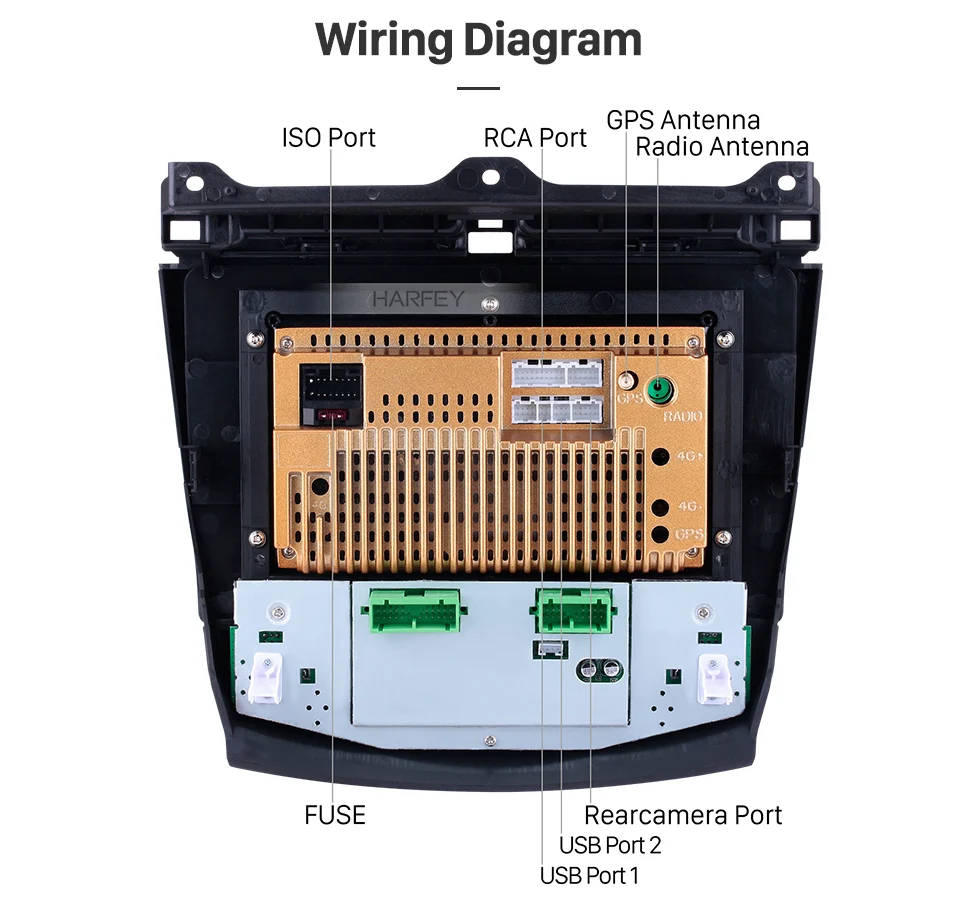 Wiring Diagram

ISO Port

RCA Port

GPS Antenna

Radio Antenna

HARFEY

GPS

RADIO

4G

4G

GPS

FUSE

Rearcamera Port

USB Port 2

USB Port 1