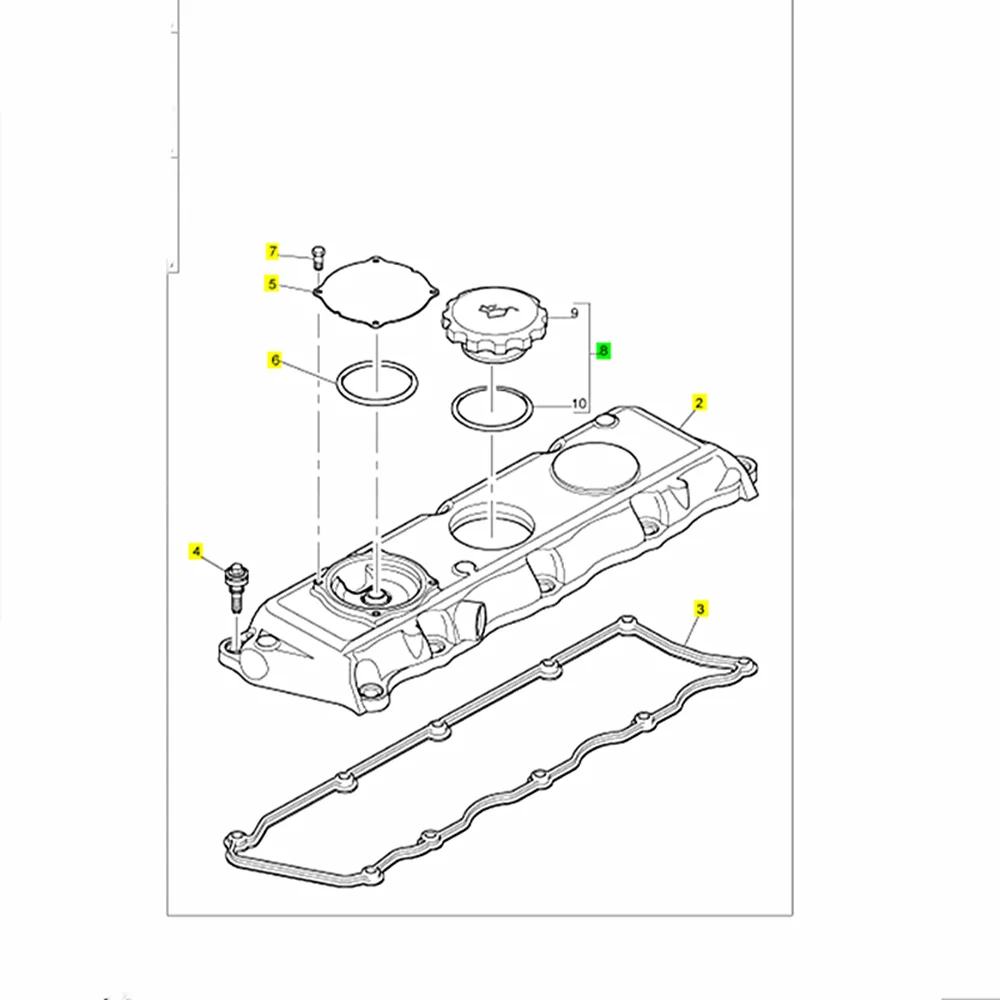 7
5
6
9
8
10
2
4
3