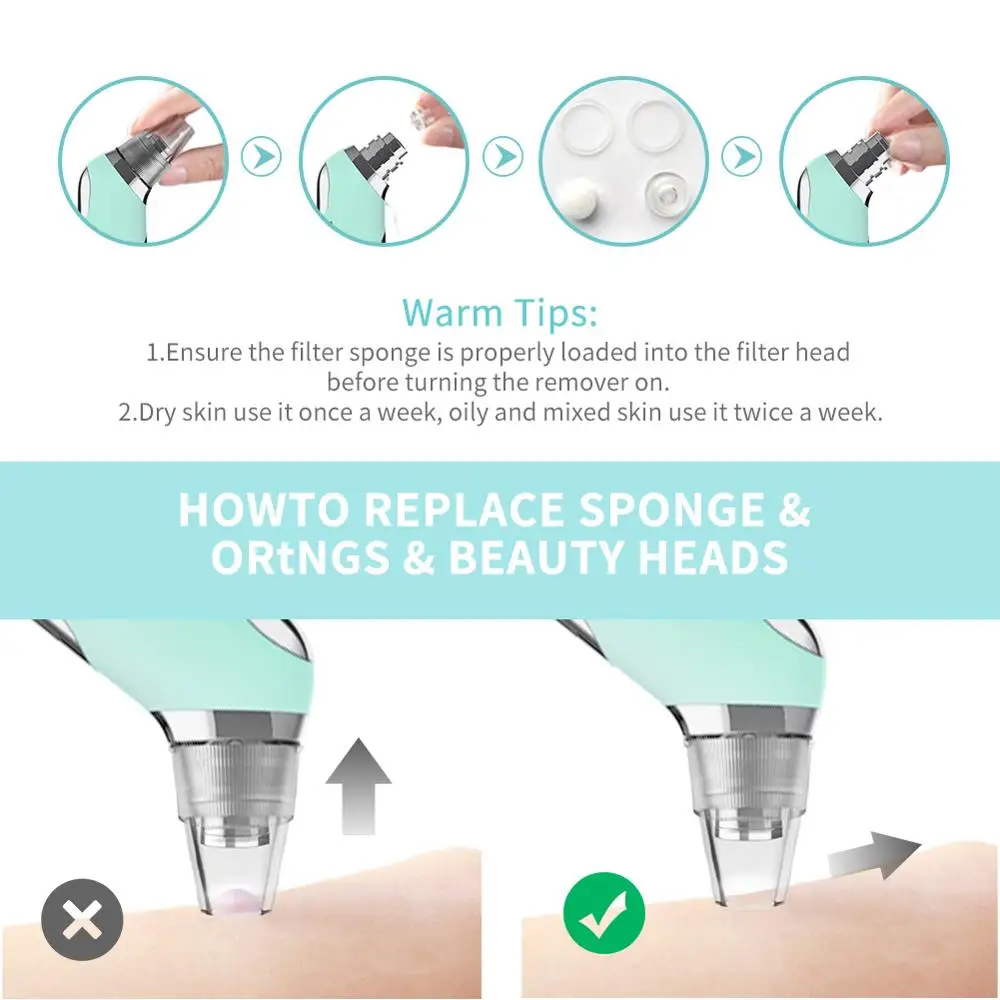 Warm Tips:
1.Ensure the filter sponge is properly loaded into the filter head before turning the remover on.
2.Dry skin use it once a week, oily and mixed skin use it twice a week.

HOWTO REPLACE SPONGE & ORtNGS & BEAUTY HEADS