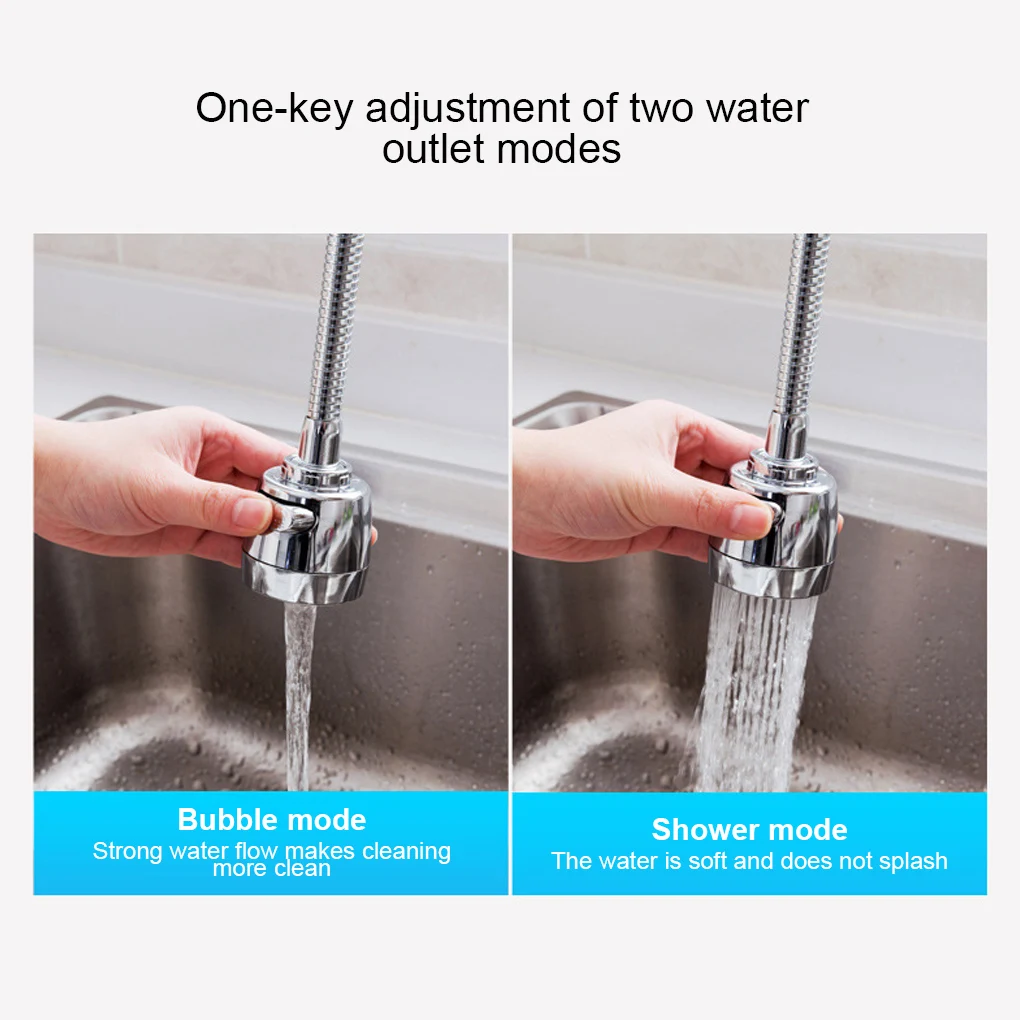 One-key adjustment of two water outlet modes

Bubble mode
Strong water flow makes cleaning more clean

Shower mode
The water is soft and does not splash