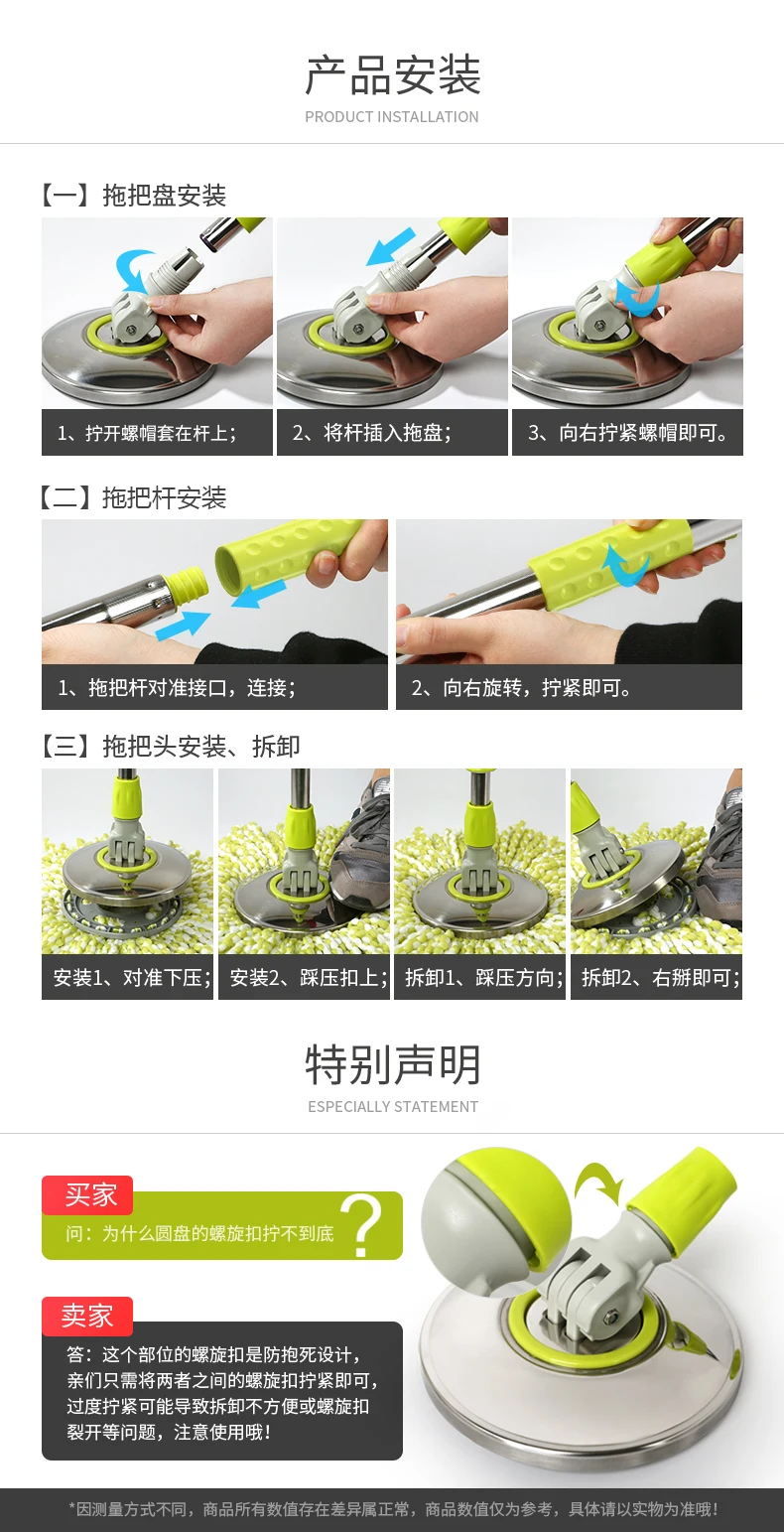 产品安装
PRODUCT INSTALLATION

【一】拖把盘安装

1、拧开螺帽套在杆上；

2、将杆插入拖盘；

3、向右拧紧螺帽即可。

【二】拖把杆安装

1、拖把杆对准接口，连接；

2、向右旋转，拧紧即可。

【三】拖把头安装、拆卸

安装1、对准下压；

安装2、踩压扣上；

拆卸1、踩压方向；

拆卸2、右掰即可；

特别声明
ESPECIALLY STATEMENT

买家
问：为什么圆盘的螺旋扣拧不到底 ?

卖家
答：这个部位的螺旋扣是防抱死设计，亲们只需将两者之间的螺旋扣拧紧即可，过度拧紧可能导致拆卸不方便或螺旋扣裂开等问题，注意使用哦！

*因测量方式不同，商品所有数值存在差异属正常，商品数值仅为参考，具体请以实物为准哦！