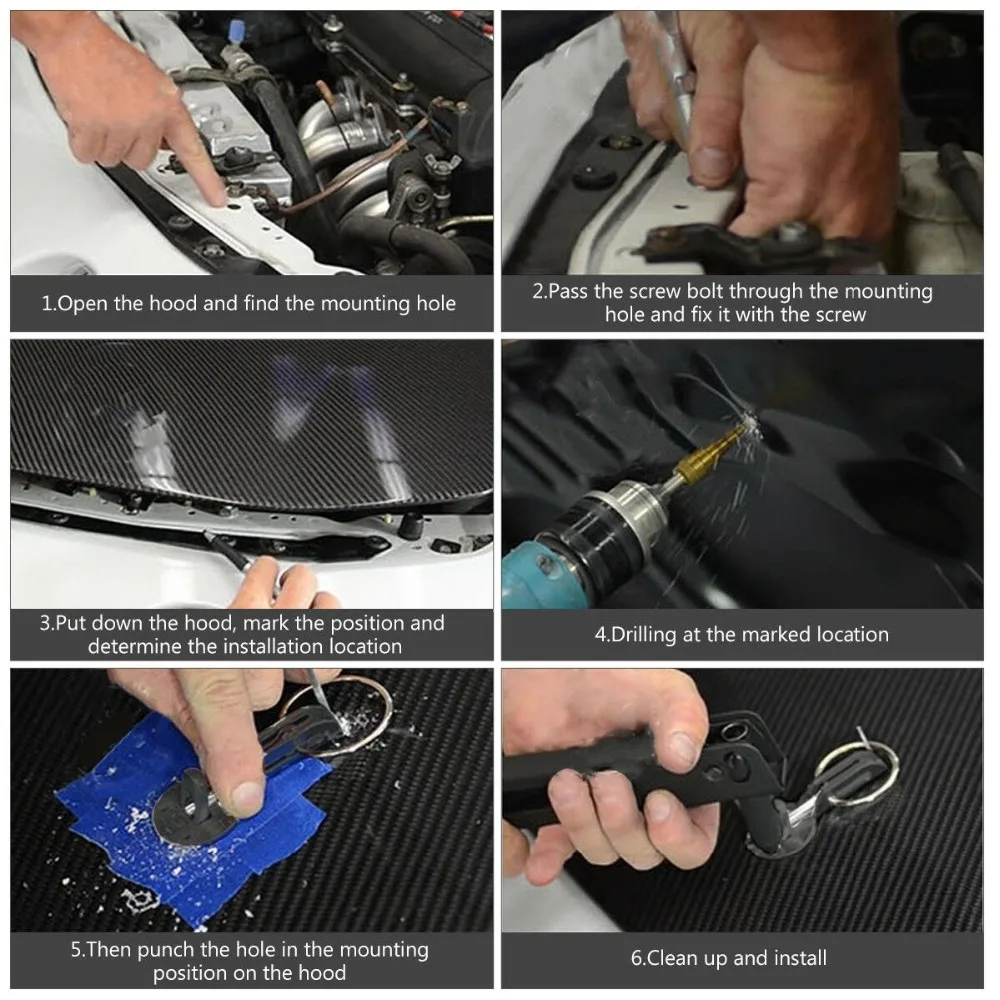 1.Open the hood and find the mounting hole

2.Pass the screw bolt through the mounting hole and fix it with the screw

3.Put down the hood, mark the position and determine the installation location

4.Drilling at the marked location

5.Then punch the hole in the mounting position on the hood

6.Clean up and install