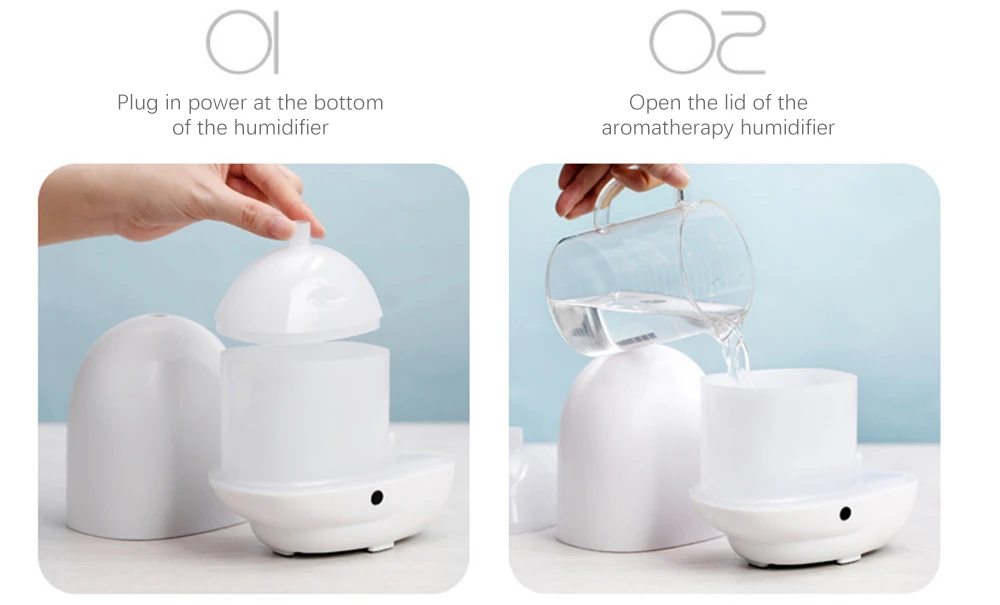 01

Plug in power at the bottom of the humidifier

02

Open the lid of the aromatherapy humidifier