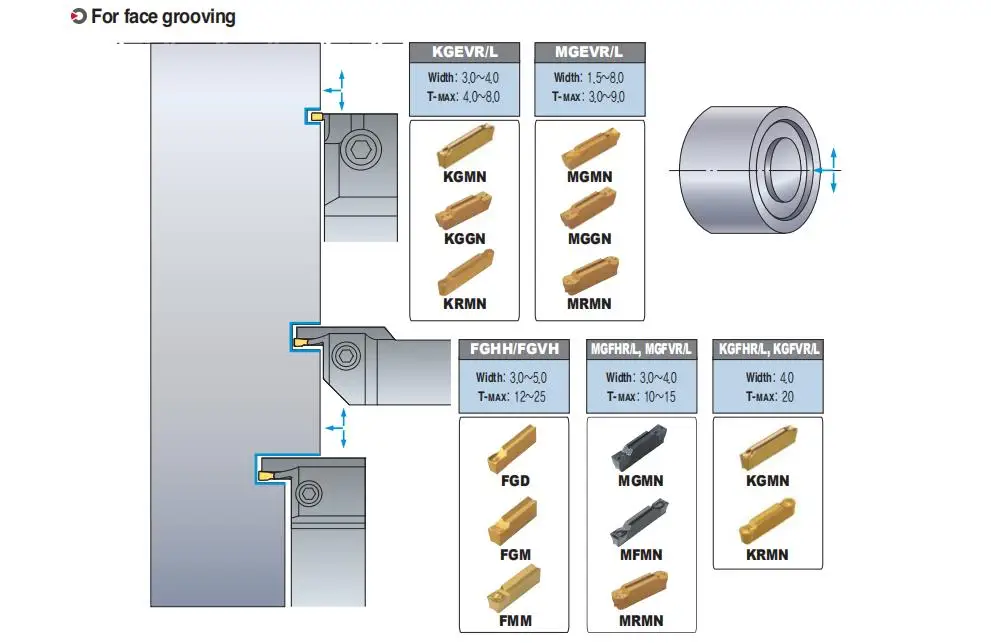 For face grooving

KGEVR/L
Width: 3,0~4,0
T-MAX: 4,0~8,0

KGMN
KGGN
KRMN

MGEVR/L
Width: 1,5~8,0
T-MAX: 3,0~9,0

MGMN
MGGN
MRMN

FGHH/FGVH
Width: 3,0~5,0
T-MAX: 12~25

FGD
FGM
FMM

MGFHR/L, MGFVR/L
Width: 3,0~4,0
T-MAX: 10~15

MGMN
MFMN
MRMN

KGFHR/L, KGFVR/L
Width: 4,0
T-MAX: 20

KGMN
KRMN