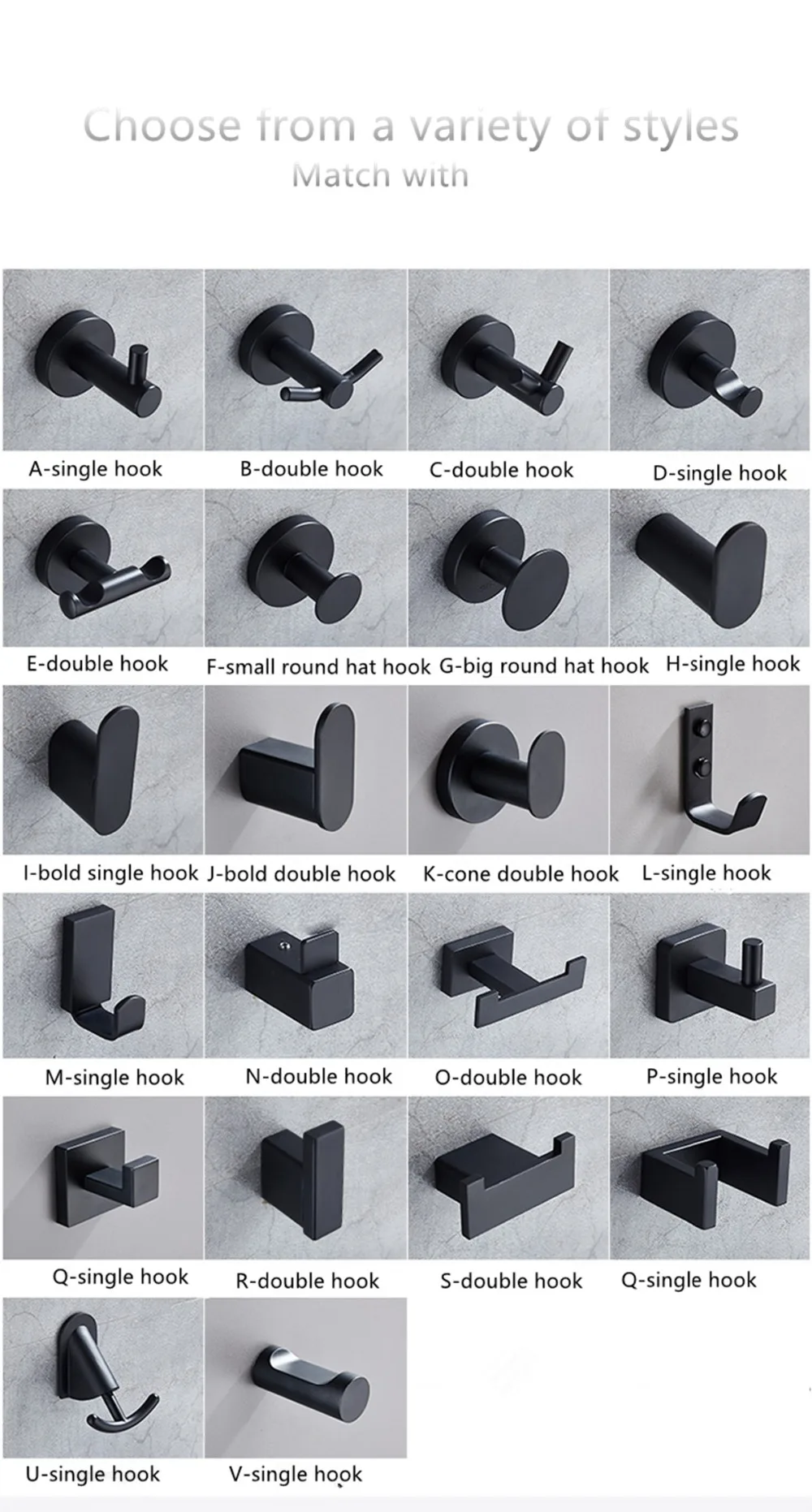 Choose from a variety of styles
Match with

A-single hook
B-double hook
C-double hook
D-single hook

E-double hook
F-small round hat hook
G-big round hat hook
H-single hook

I-bold single hook
J-bold double hook
K-cone double hook
L-single hook

M-single hook
N-double hook
O-double hook
P-single hook

Q-single hook
R-double hook
S-double hook
Q-single hook

U-single hook
V-single hook