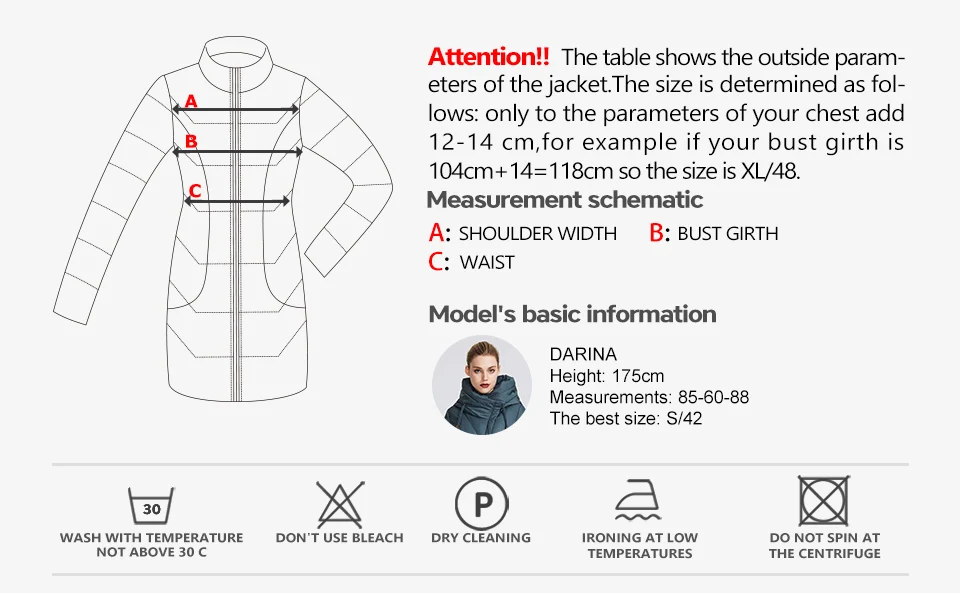 A
B
C

Attention!! The table shows the outside parameters of the jacket.The size is determined as follows: only to the parameters of your chest add 12-14 cm,for example if your bust girth is 104cm+14=118cm so the size is XL/48.

Measurement schematic

A: SHOULDER WIDTH B: BUST GIRTH
C: WAIST

Model's basic information

DARINA
Height: 175cm
Measurements: 85-60-88
The best size: S/42

30
WASH WITH TEMPERATURE NOT ABOVE 30 C

DON'T USE BLEACH

P
DRY CLEANING

IRONING AT LOW TEMPERATURES

DO NOT SPIN AT THE CENTRIFUGE