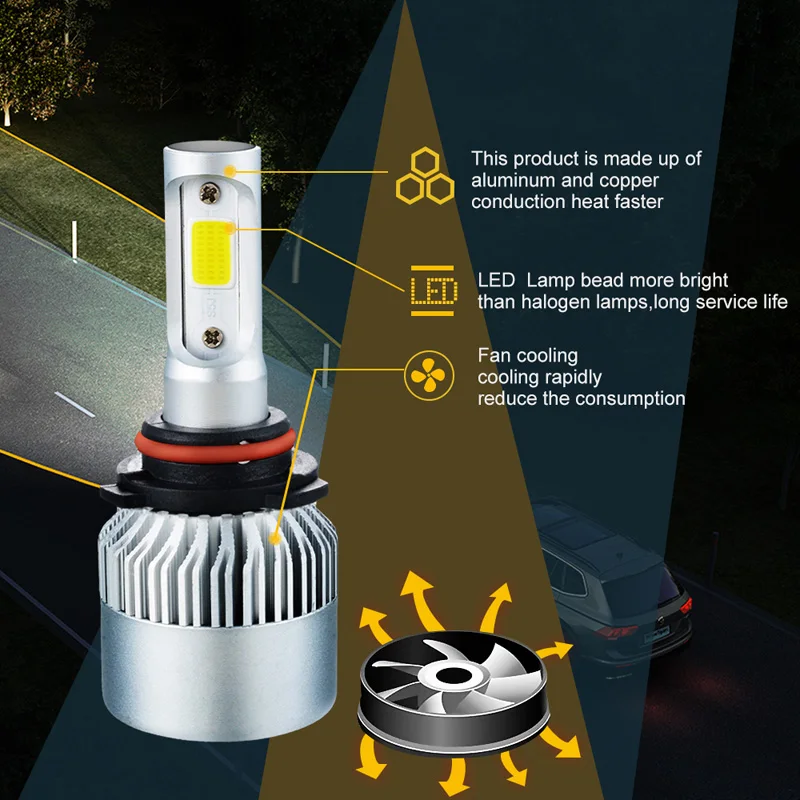 This product is made up of aluminum and copper conduction heat faster

LED

LED Lamp bead more bright than halogen lamps,long service life

Fan cooling
cooling rapidly
reduce the consumption