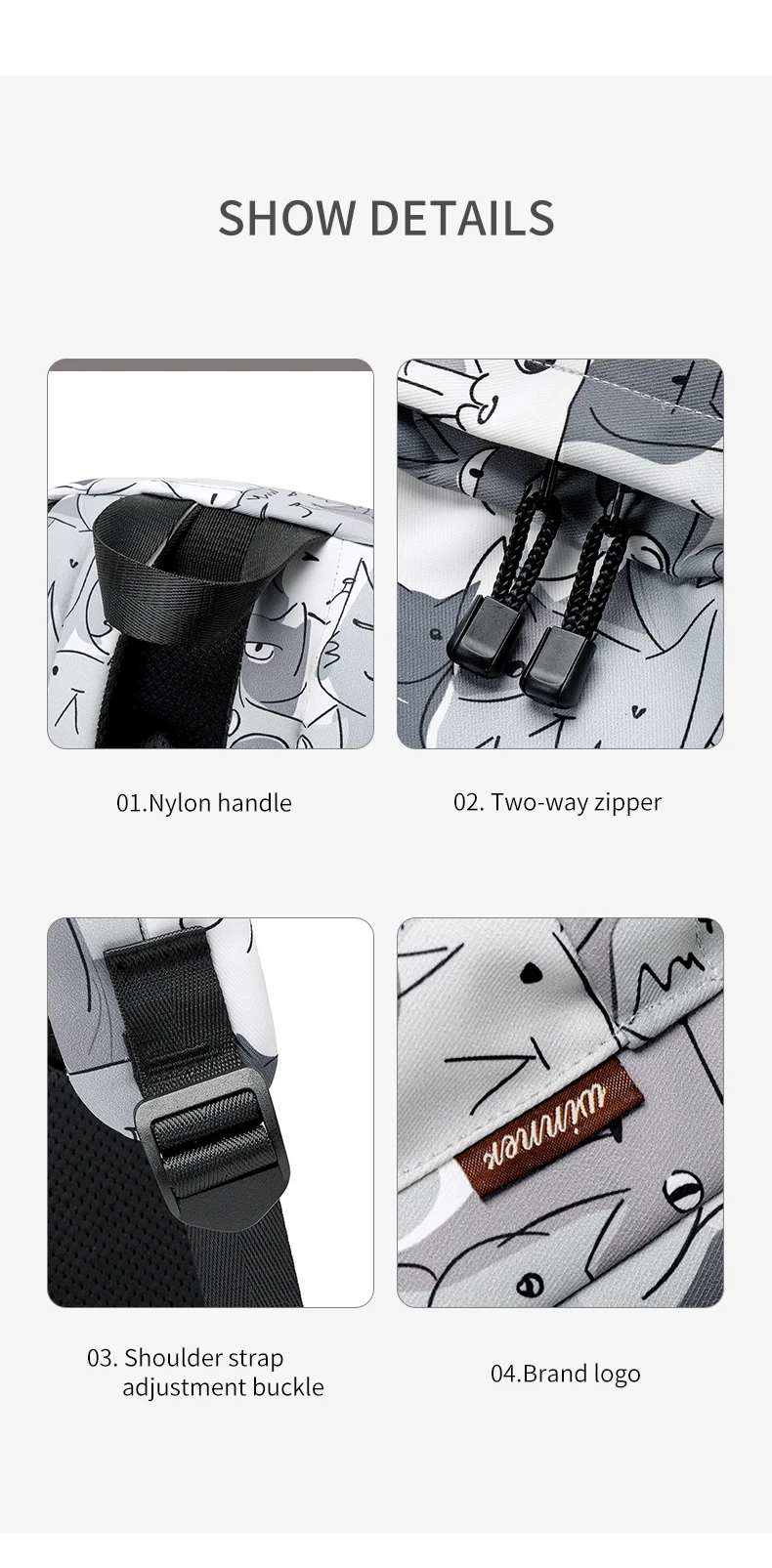 SHOW DETAILS

01.Nylon handle

02. Two-way zipper

winner

03. Shoulder strap adjustment buckle

04.Brand logo