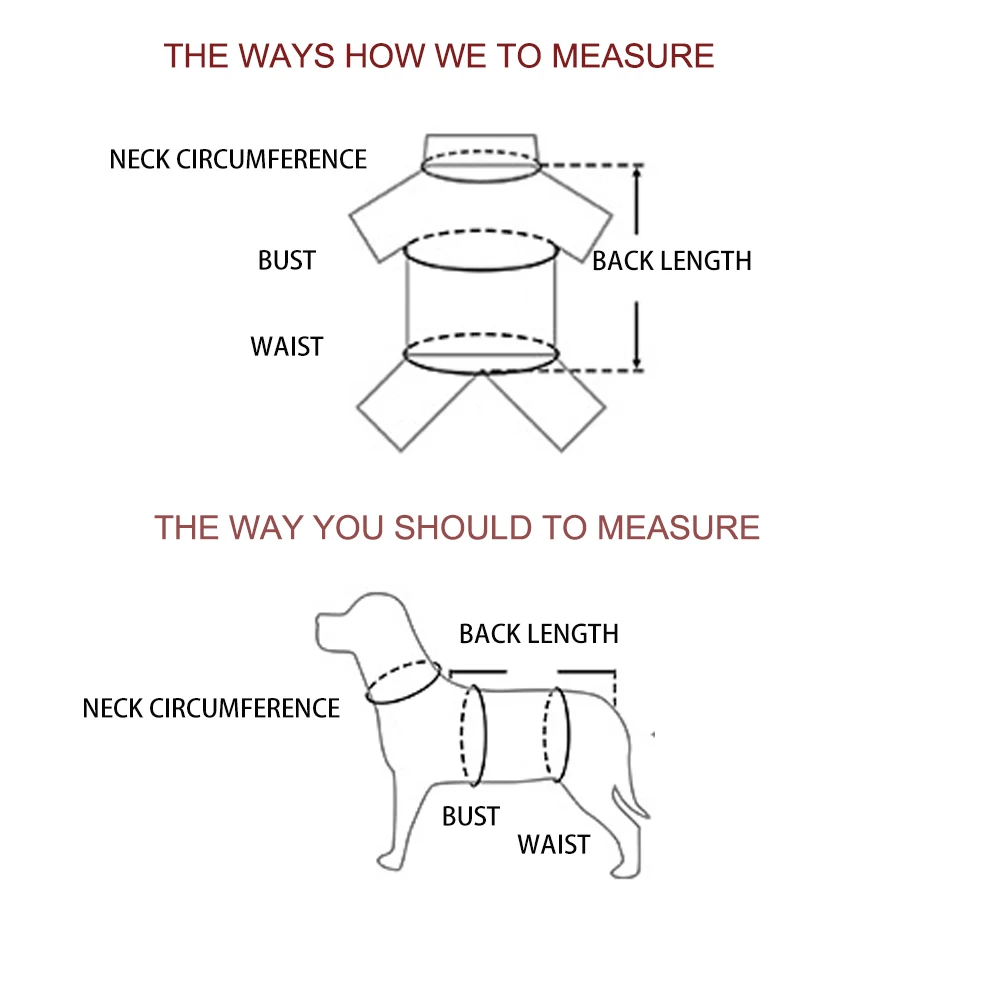 THE WAYS HOW WE TO MEASURE

NECK CIRCUMFERENCE

BUST

BACK LENGTH

WAIST

THE WAY YOU SHOULD TO MEASURE

BACK LENGTH

NECK CIRCUMFERENCE

BUST

WAIST