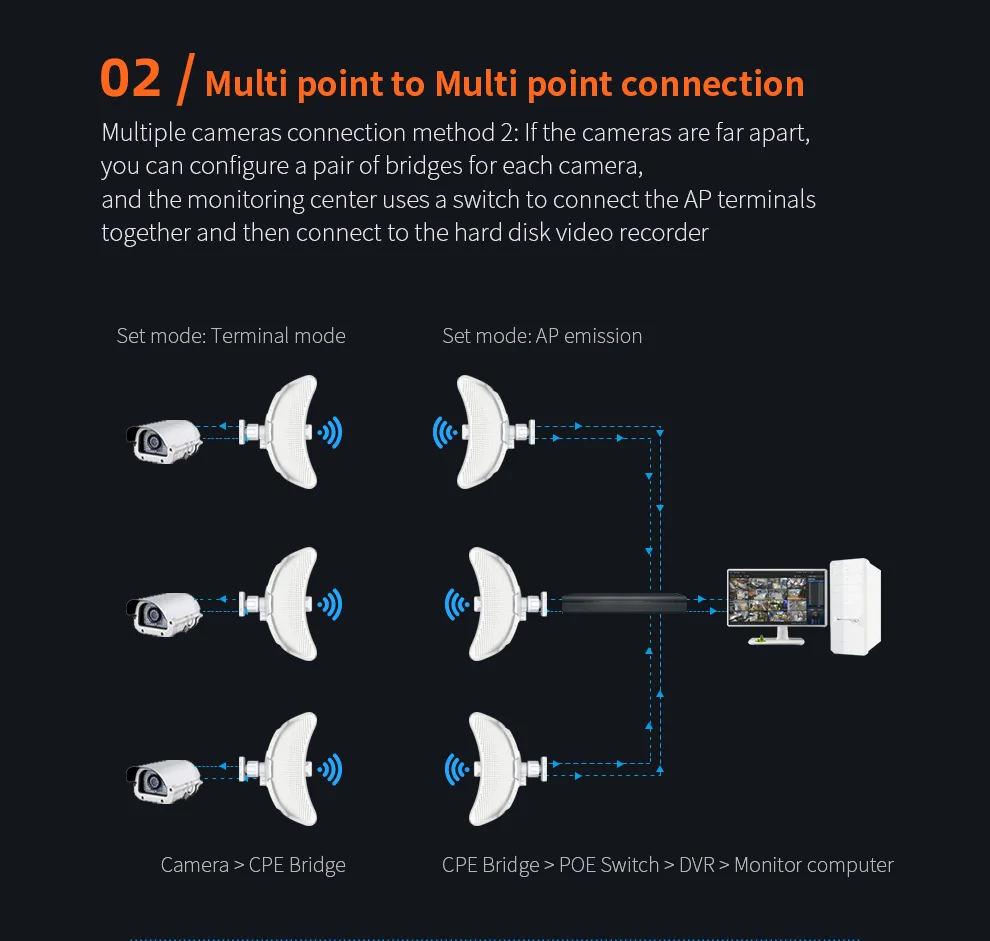 02 / Multi point to Multi point connection

Multiple cameras connection method 2: If the cameras are far apart, you can configure a pair of bridges for each camera, and the monitoring center uses a switch to connect the AP terminals together and then connect to the hard disk video recorder

Set mode: Terminal mode

Set mode: AP emission

Camera > CPE Bridge

CPE Bridge > POE Switch > DVR > Monitor computer