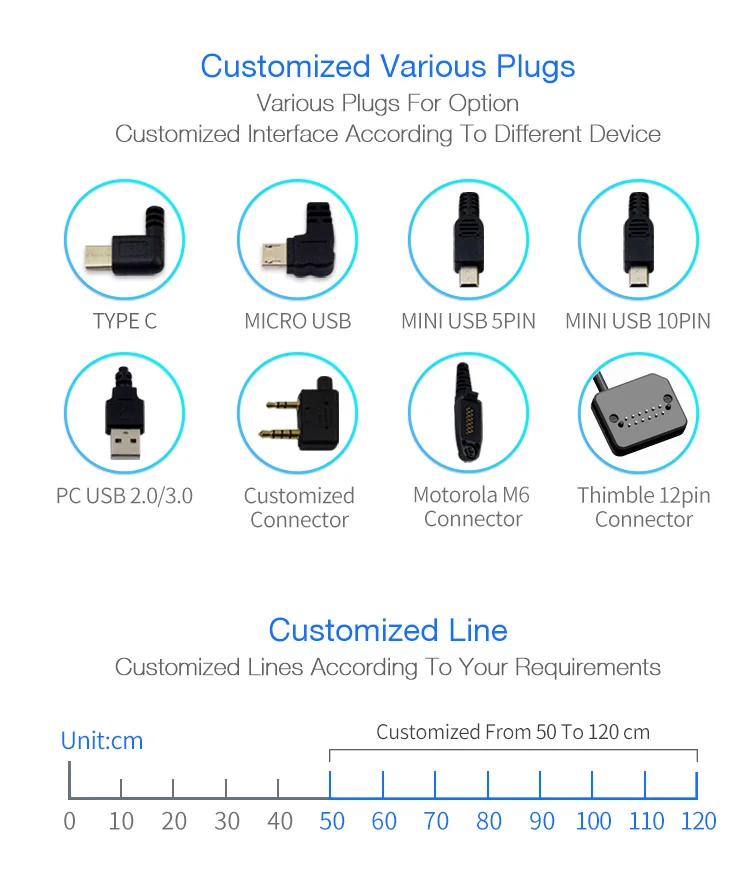 Customized Various Plugs
Various Plugs For Option
Customized Interface According To Different Device

TYPE C

MICRO USB

MINI USB 5PIN

MINI USB 10PIN

PC USB 2.0/3.0

Customized Connector

Motorola M6 Connector

Thimble 12pin Connector

Customized Line
Customized Lines According To Your Requirements

Unit:cm

Customized From 50 To 120 cm

0 10 20 30 40 50 60 70 80 90 100 110 120