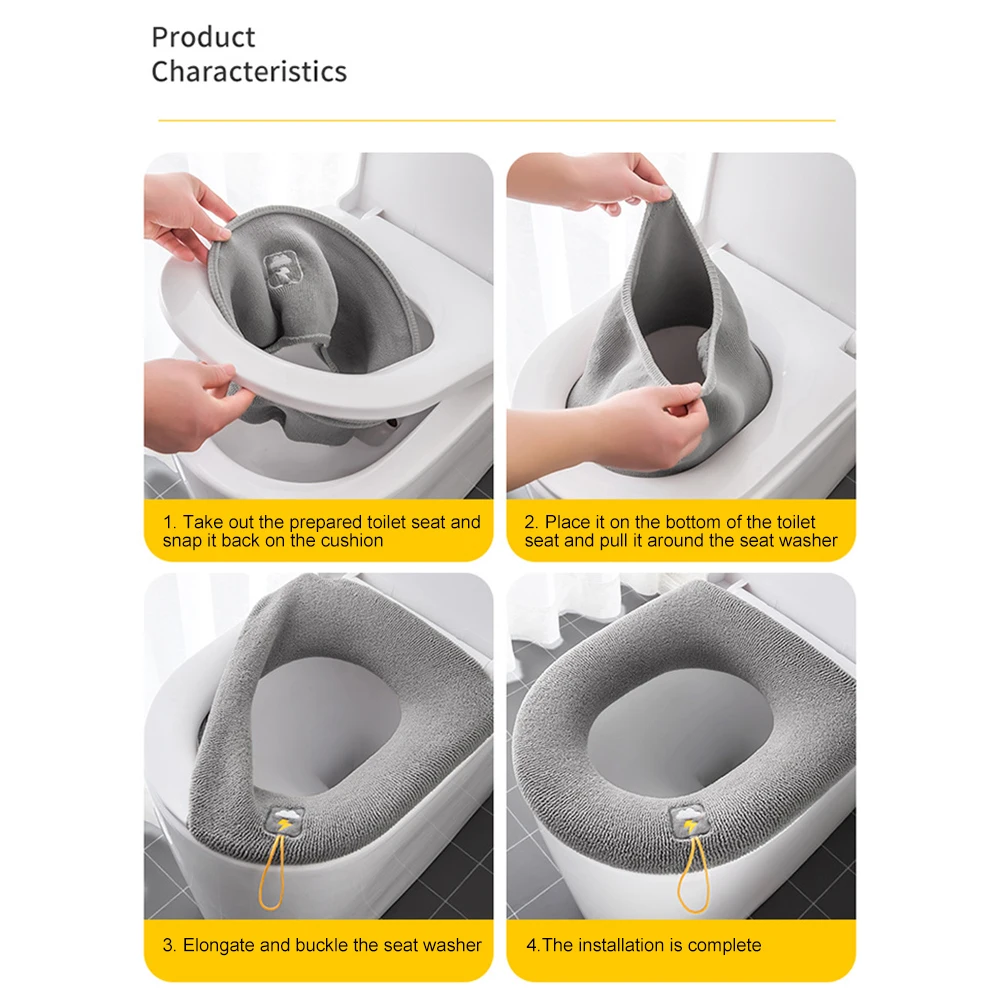 Product Characteristics

1. Take out the prepared toilet seat and snap it back on the cushion

2. Place it on the bottom of the toilet seat and pull it around the seat washer

3. Elongate and buckle the seat washer

4.The installation is complete