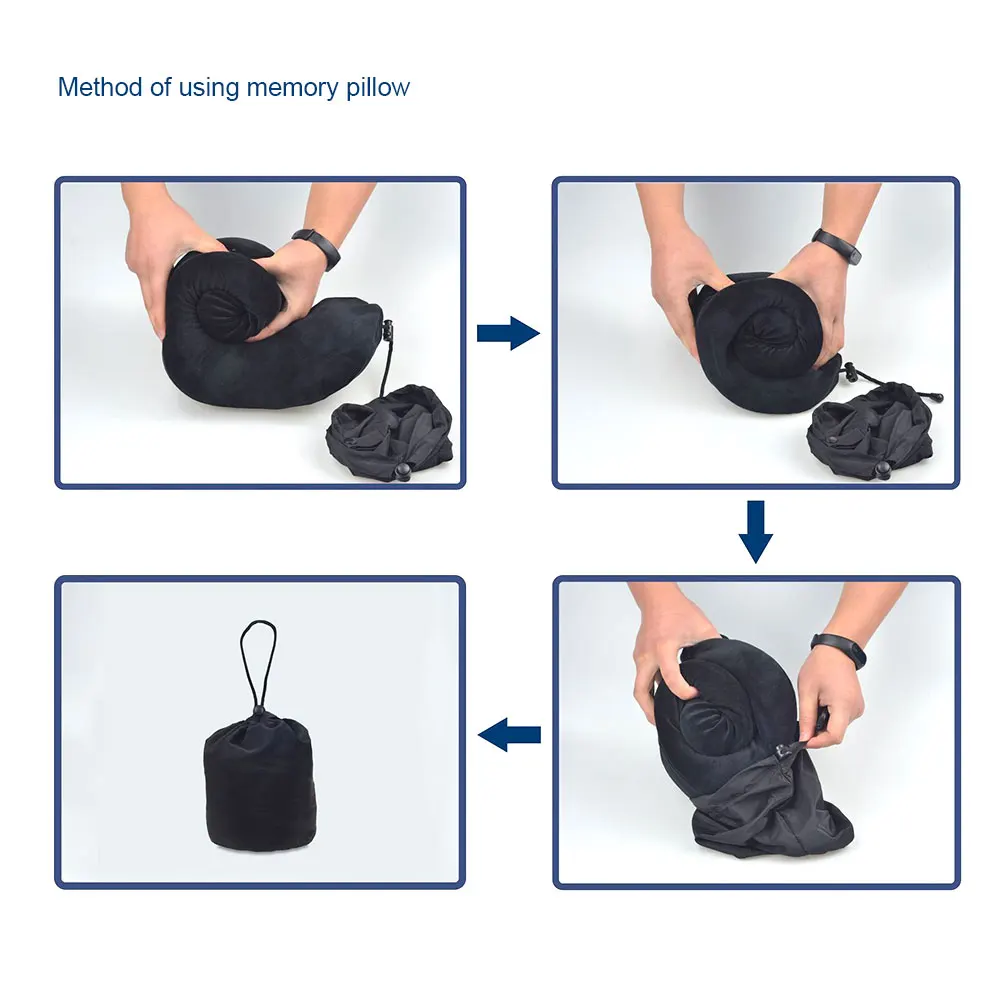 Method of using memory pillow