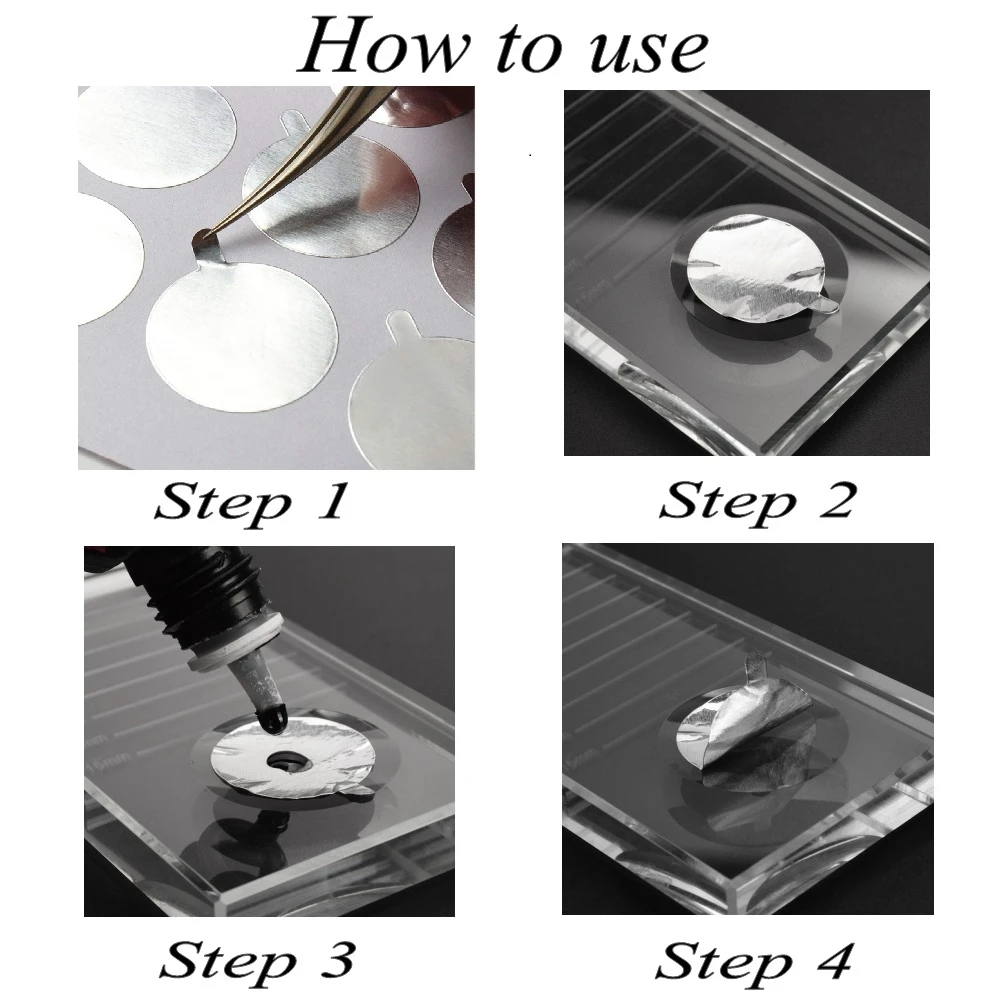 How to use

Step 1

Step 2

Step 3

Step 4