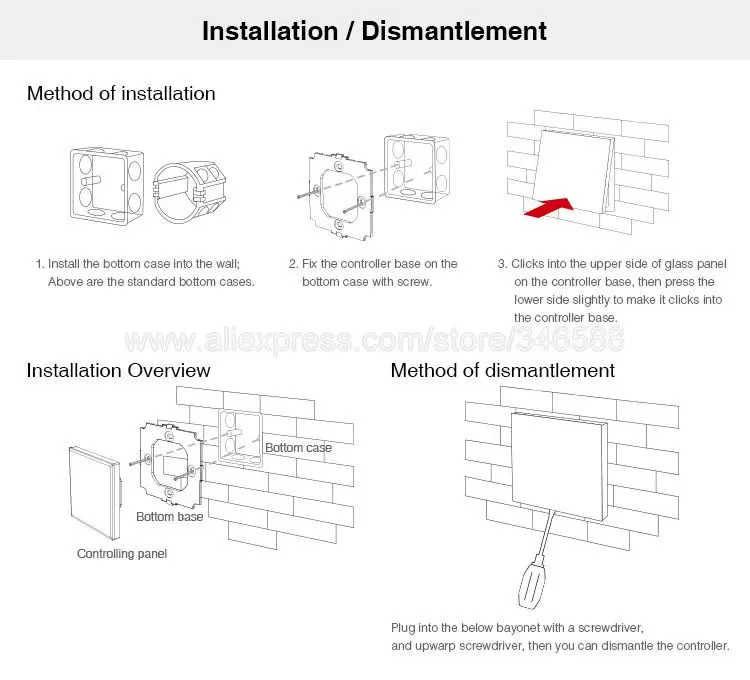 Installation / Dismantlement

Method of installation

1. Install the bottom case into the wall; Above are the standard bottom cases.

2. Fix the controller base on the bottom case with screw.

3. Clicks into the upper side of glass panel on the controller base, then press the lower side slightly to make it clicks into the controller base.

www.aliexpress.com/store/346588

Installation Overview

Bottom case

Bottom base

Controlling panel

Method of dismantlement

Plug into the below bayonet with a screwdriver, and upwarp screwdriver, then you can dismantle the controller.