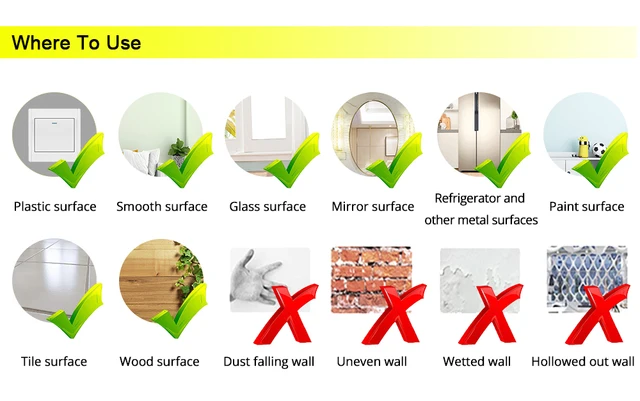 Where To Use

Plastic surface

Smooth surface

Glass surface

Mirror surface

Refrigerator and other metal surfaces

Paint surface

Tile surface

Wood surface

Dust falling wall

Uneven wall

Wetted wall

Hollowed out wall