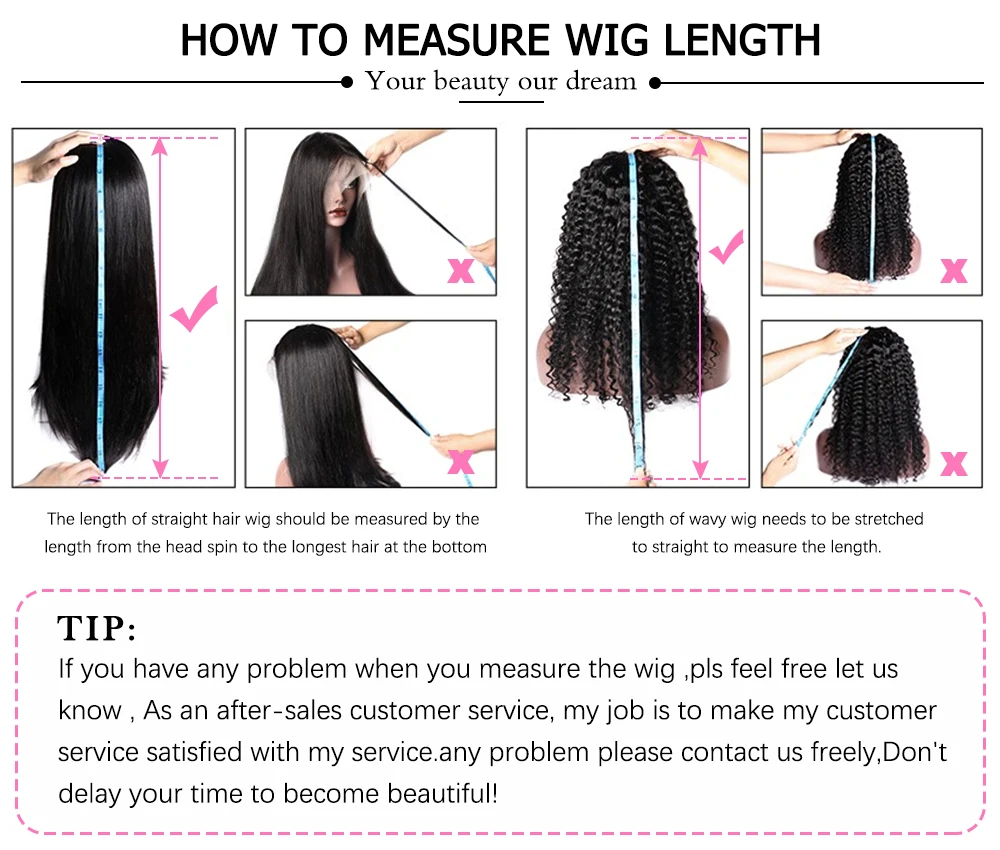 HOW TO MEASURE WIG LENGTH

Your beauty our dream

The length of straight hair wig should be measured by the length from the head spin to the longest hair at the bottom

The length of wavy wig needs to be stretched to straight to measure the length.

TIP:

If you have any problem when you measure the wig ,pls feel free let us know , As an after-sales customer service, my job is to make my customer service satisfied with my service.any problem please contact us freely,Don't delay your time to become beautiful!