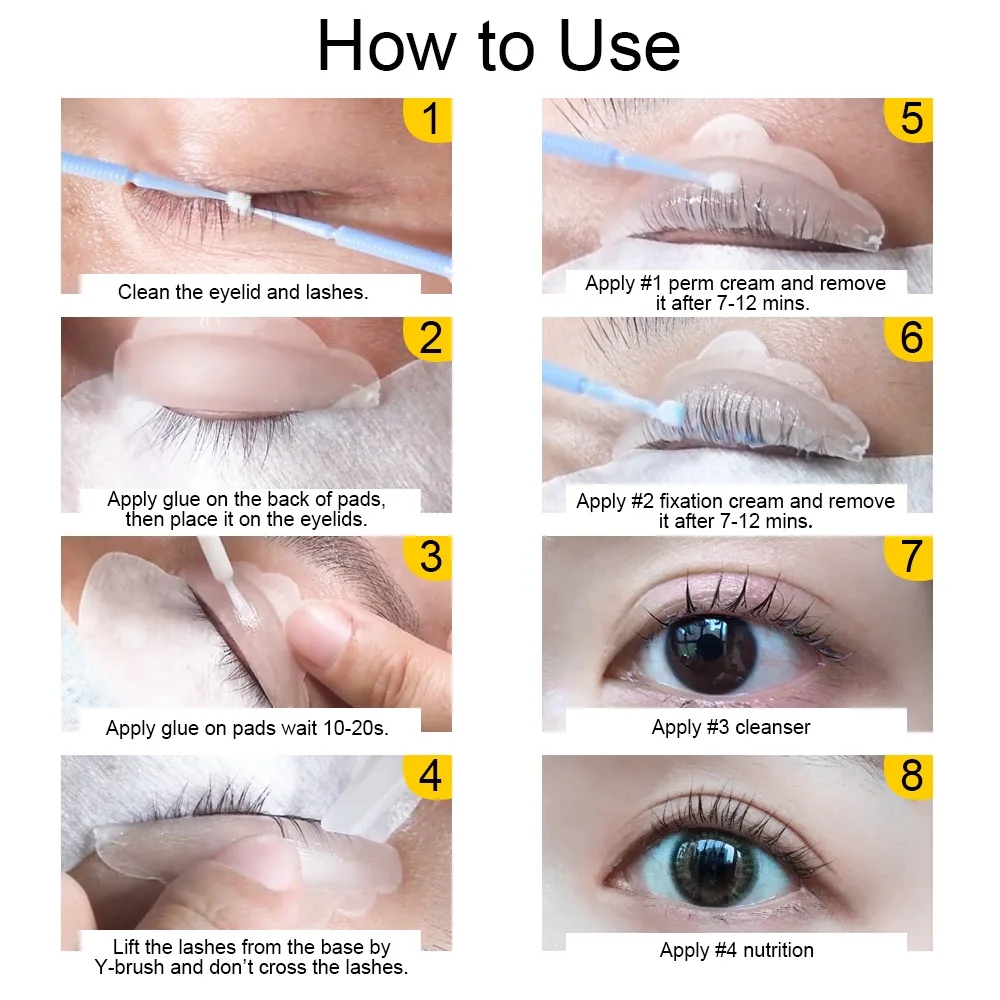 How to Use

1
Clean the eyelid and lashes.

2
Apply glue on the back of pads, then place it on the eyelids.

3
Apply glue on pads wait 10-20s.

4
Lift the lashes from the base by Y-brush and don't cross the lashes.

5
Apply #1 perm cream and remove it after 7-12 mins.

6
Apply #2 fixation cream and remove it after 7-12 mins.

7
Apply #3 cleanser

8
Apply #4 nutrition