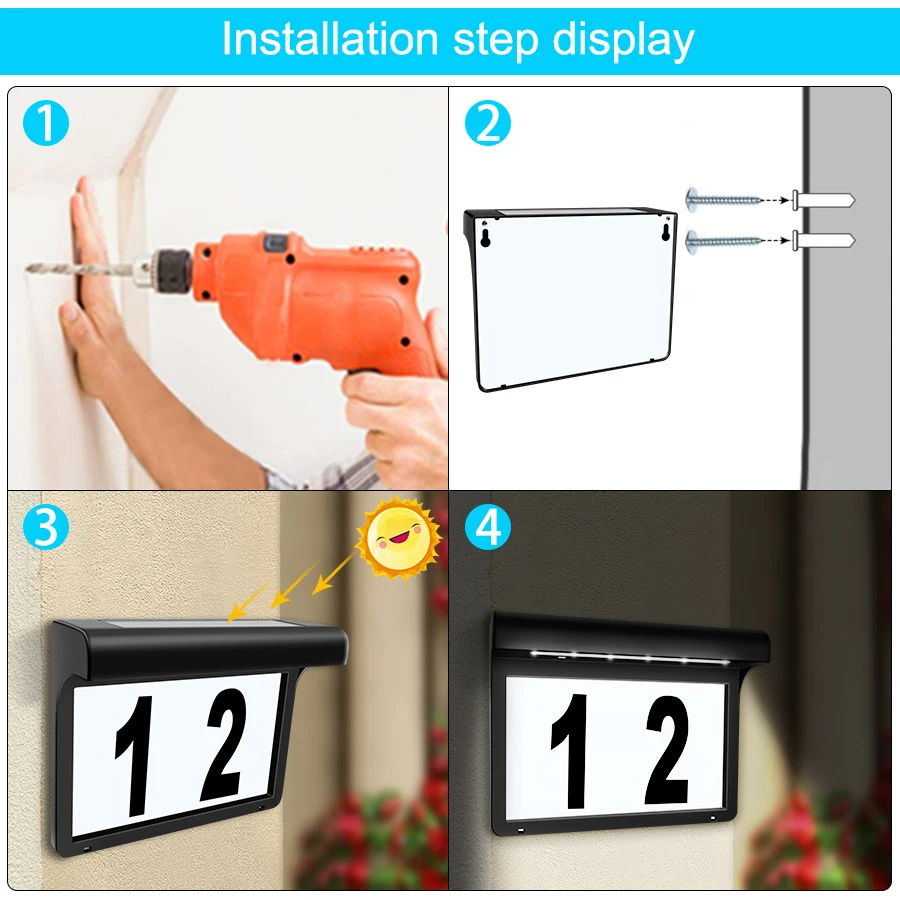 Installation step display

1

2

3

1 2

4

1 2