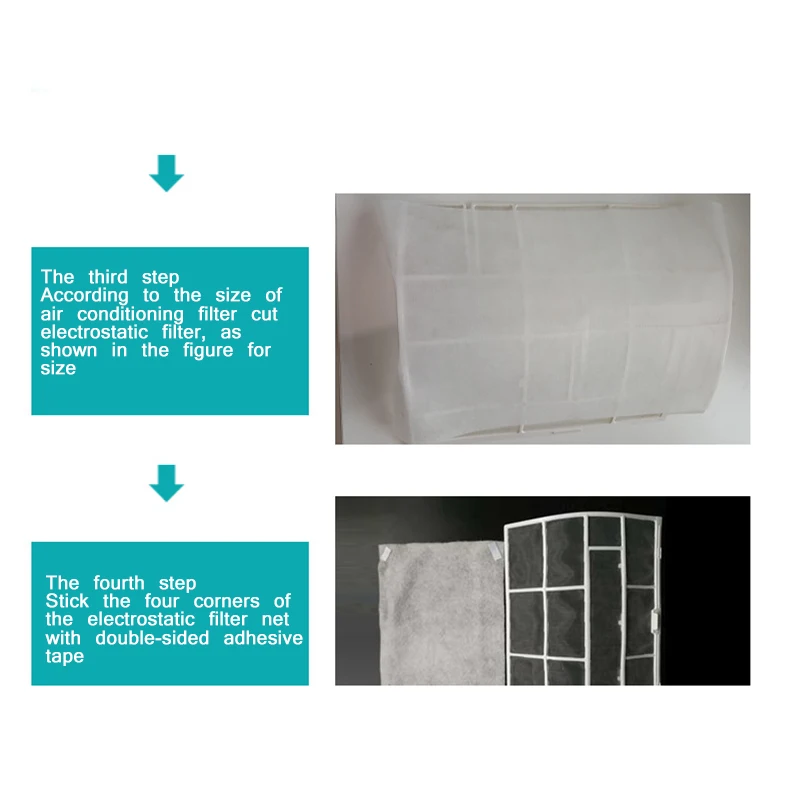 The third step
According to the size of air conditioning filter cut electrostatic filter, as shown in the figure for size

The fourth step
Stick the four corners of the electrostatic filter net with double-sided adhesive tape