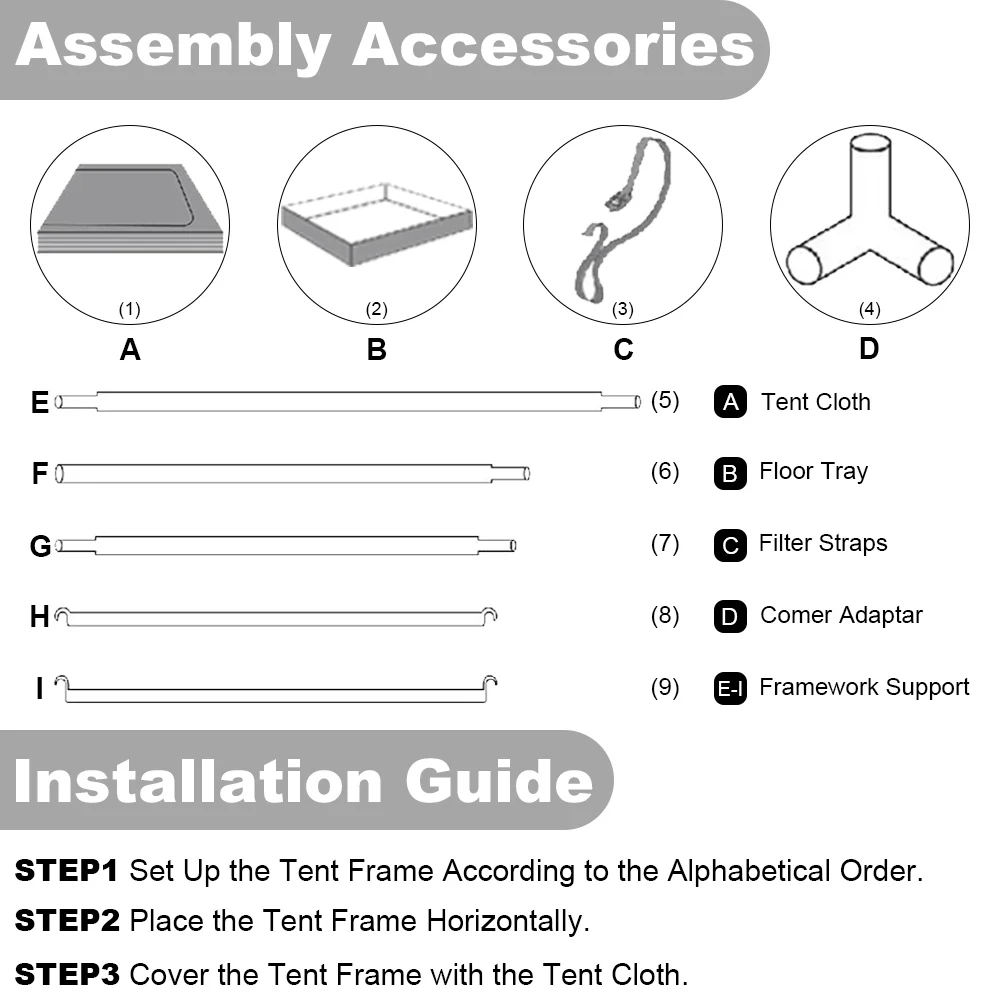 Assembly Accessories

(1)
A

(2)
B

(3)
C

(4)
D

E (5)

F (6)

G (7)

H (8)

I (9)

A Tent Cloth

B Floor Tray

C Filter Straps

D Comer Adaptar

E-I Framework Support

Installation Guide

STEP1 Set Up the Tent Frame According to the Alphabetical Order.

STEP2 Place the Tent Frame Horizontally.

STEP3 Cover the Tent Frame with the Tent Cloth.