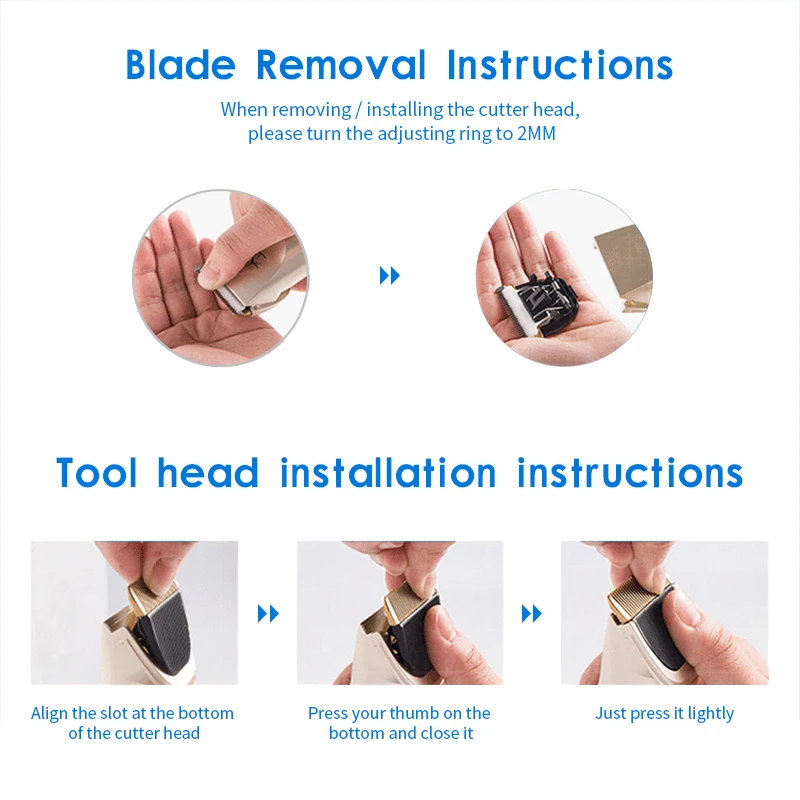 Blade Removal Instructions

When removing / installing the cutter head, please turn the adjusting ring to 2MM

Tool head installation instructions

Align the slot at the bottom of the cutter head

Press your thumb on the bottom and close it

Just press it lightly