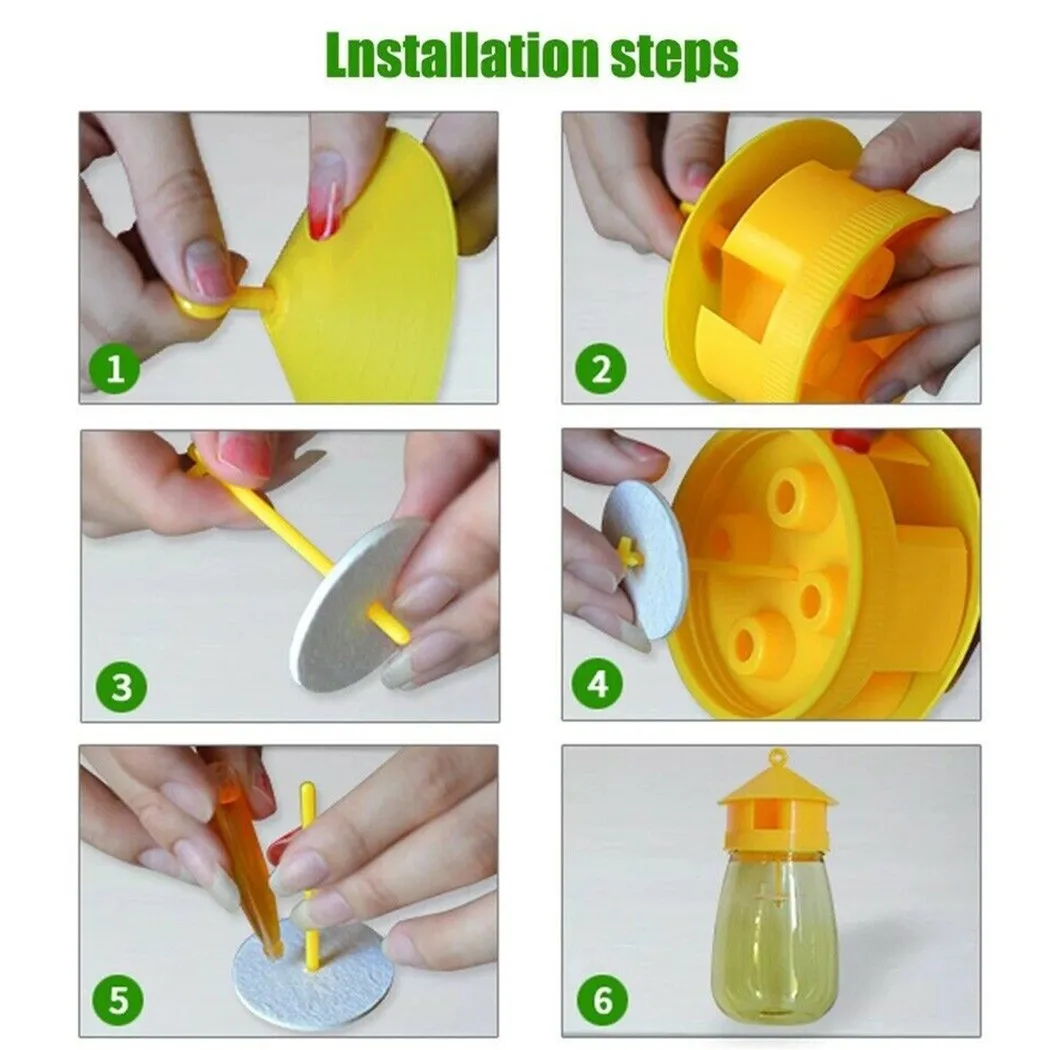 Lnstallation steps

1

2

3

4

5

6