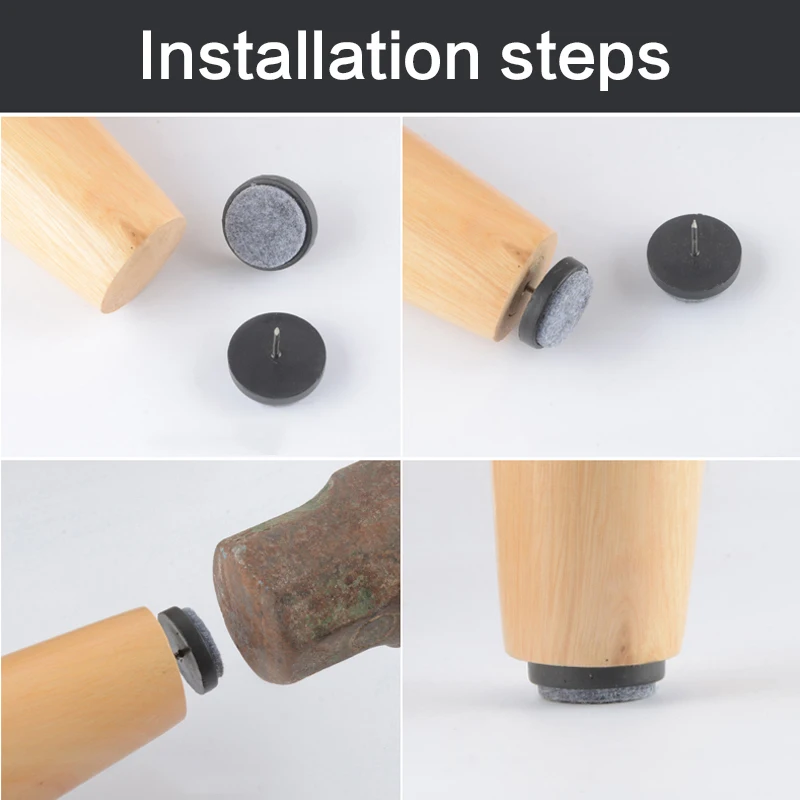 Installation steps