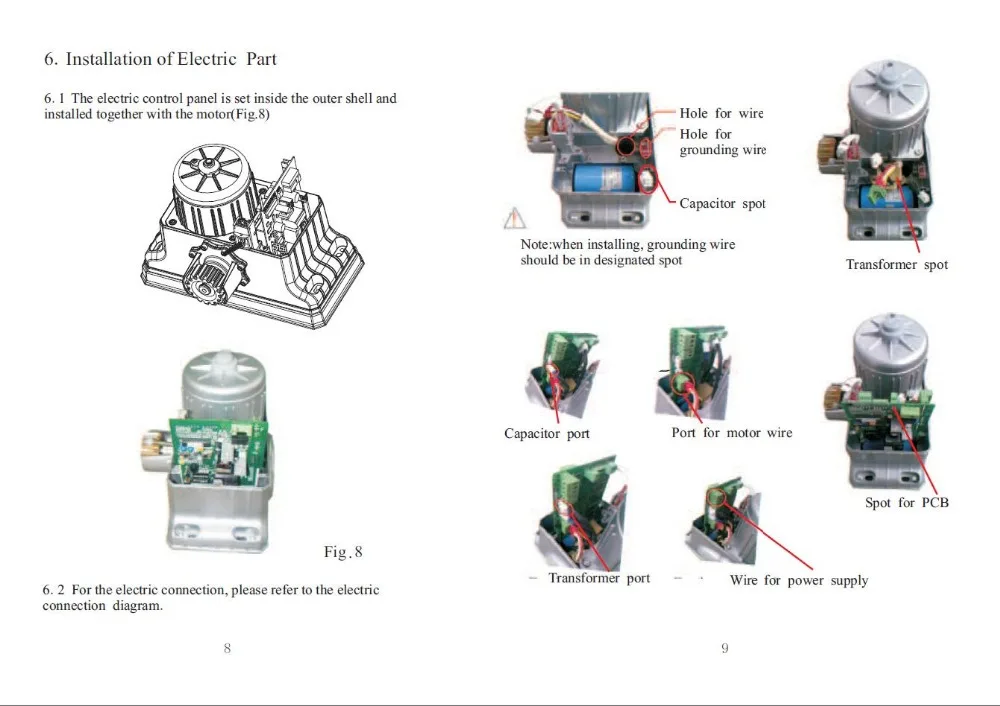 6. Installation of Electric Part

6. 1 The electric control panel is set inside the outer shell and installed together with the motor(Fig.8)

Fig.8

6. 2 For the electric connection, please refer to the electric connection diagram.

8

Hole for wire

Hole for grounding wire

Capacitor spot

Note:when installing, grounding wire should be in designated spot

Transformer spot

Capacitor port

Port for motor wire

Spot for PCB

Transformer port

Wire for power supply

9