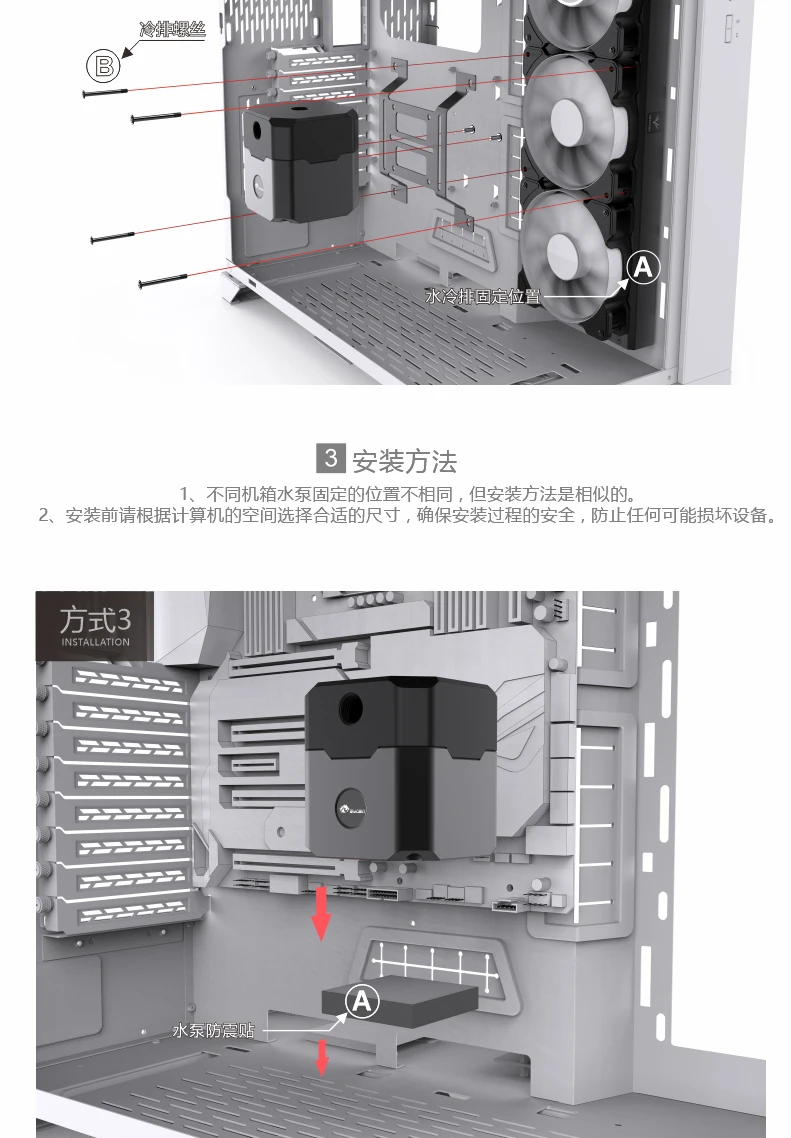 冷排螺丝

B

A

水冷排固定位置

3 安装方法

1、不同机箱水泵固定的位置不相同，但安装方法是相似的。
2、安装前请根据计算机的空间选择合适的尺寸，确保安装过程的安全，防止任何可能损坏设备。

方式3
INSTALLATION

A

水泵防震贴