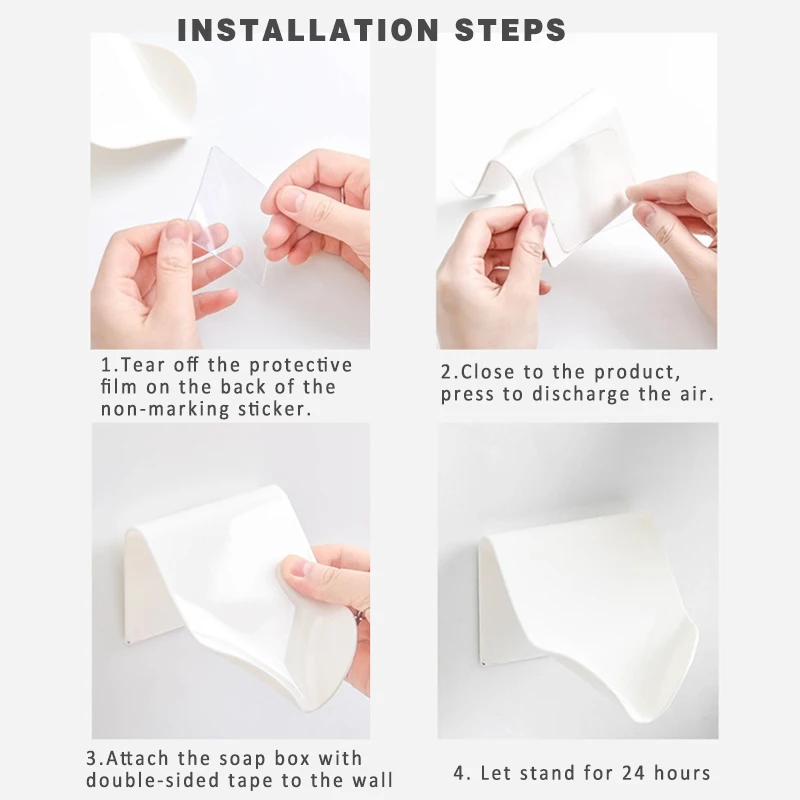 INSTALLATION STEPS

1.Tear off the protective film on the back of the non-marking sticker.

2.Close to the product, press to discharge the air.

3.Attach the soap box with double-sided tape to the wall

4. Let stand for 24 hours