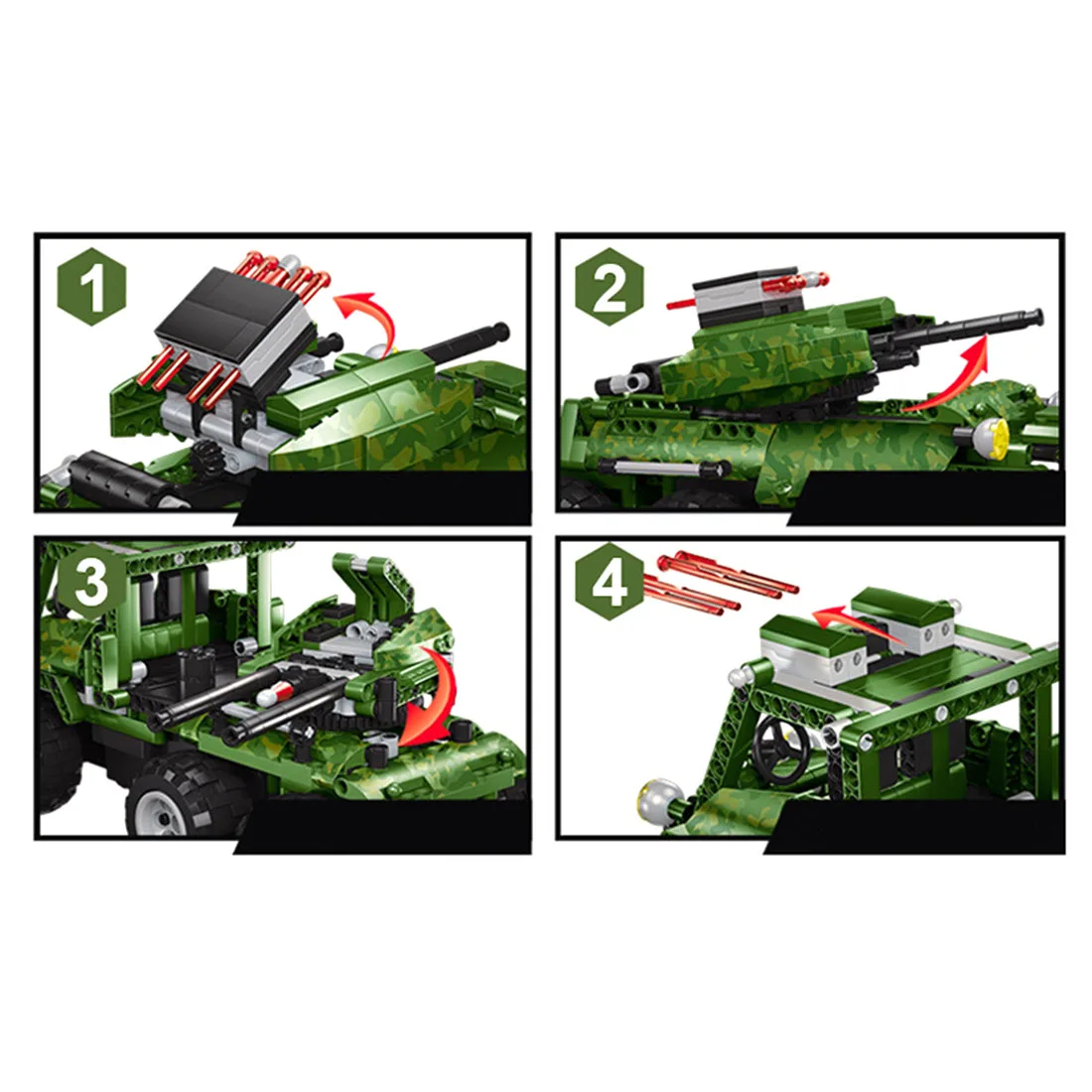 1

2

3

4