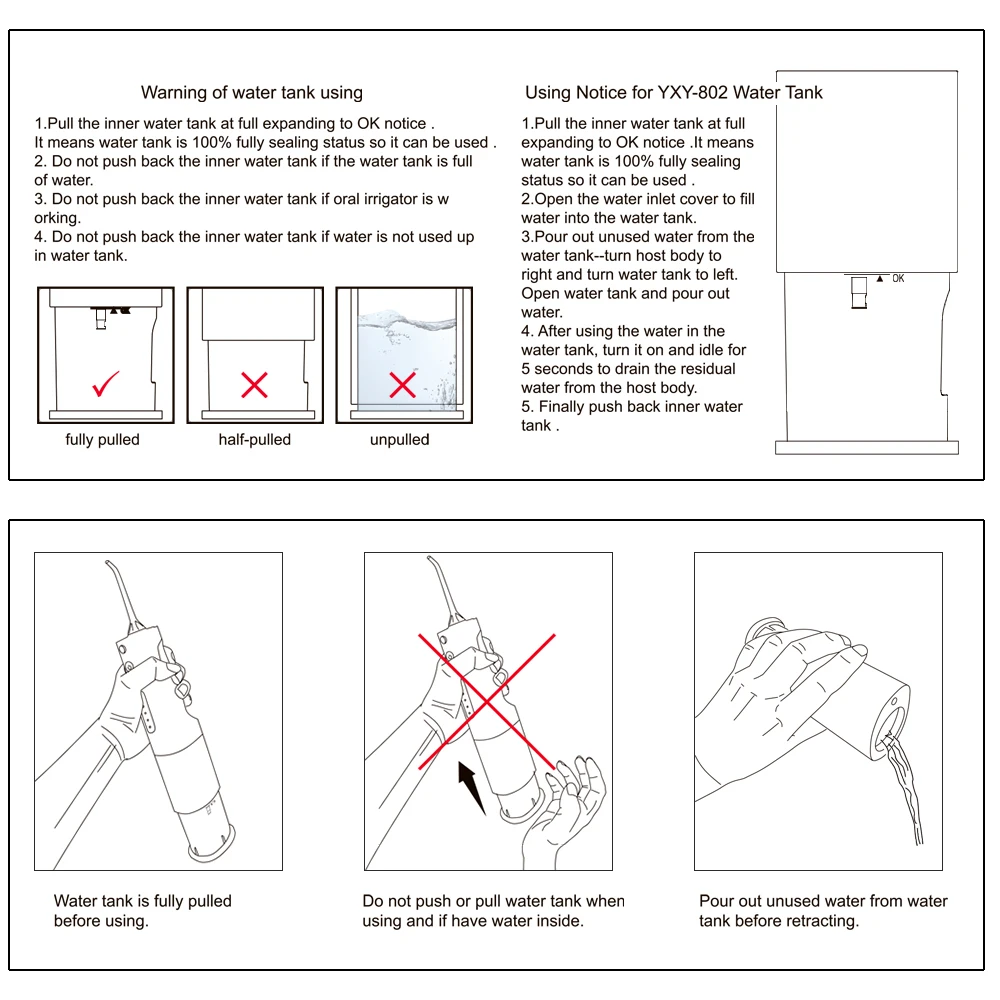 Warning of water tank using

1.Pull the inner water tank at full expanding to OK notice . It means water tank is 100% fully sealing status so it can be used . 2. Do not push back the inner water tank if the water tank is full of water. 3. Do not push back the inner water tank if oral irrigator is w orking. 4. Do not push back the inner water tank if water is not used up in water tank.

fully pulled

half-pulled

unpulled

Using Notice for YXY-802 Water Tank

1.Pull the inner water tank at full expanding to OK notice .It means water tank is 100% fully sealing status so it can be used . 2.Open the water inlet cover to fill water into the water tank. 3.Pour out unused water from the water tank--turn host body to right and turn water tank to left. Open water tank and pour out water. 4. After using the water in the water tank, turn it on and idle for 5 seconds to drain the residual water from the host body. 5. Finally push back inner water tank .

OK

Water tank is fully pulled before using.

Do not push or pull water tank when using and if have water inside.

Pour out unused water from water tank before retracting.