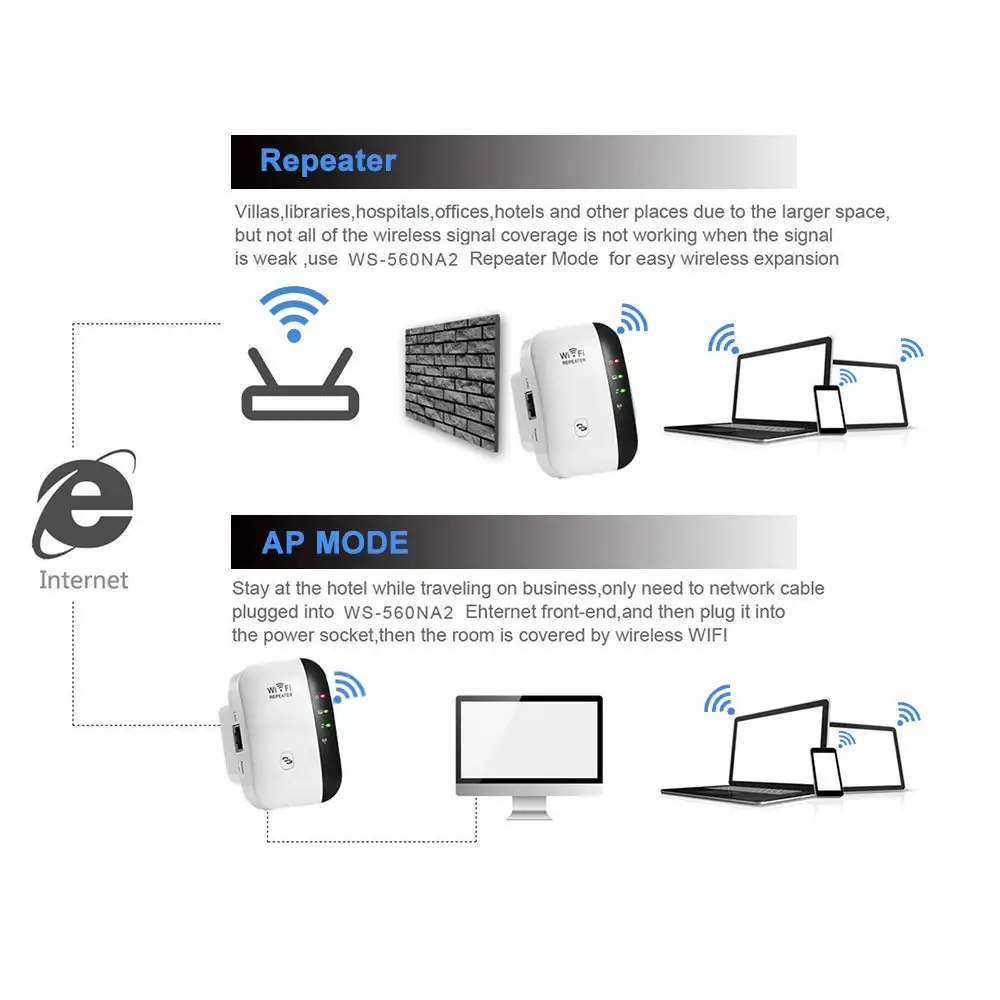 Repeater

Villas,libraries,hospitals,offices,hotels and other places due to the larger space, but not all of the wireless signal coverage is not working when the signal is weak ,use WS-560NA2 Repeater Mode for easy wireless expansion

WiFi
REPEATER

Internet

AP MODE

Stay at the hotel while traveling on business,only need to network cable plugged into WS-560NA2 Ehternet front-end,and then plug it into the power socket,then the room is covered by wireless WIFI

WiFi
REPEATER