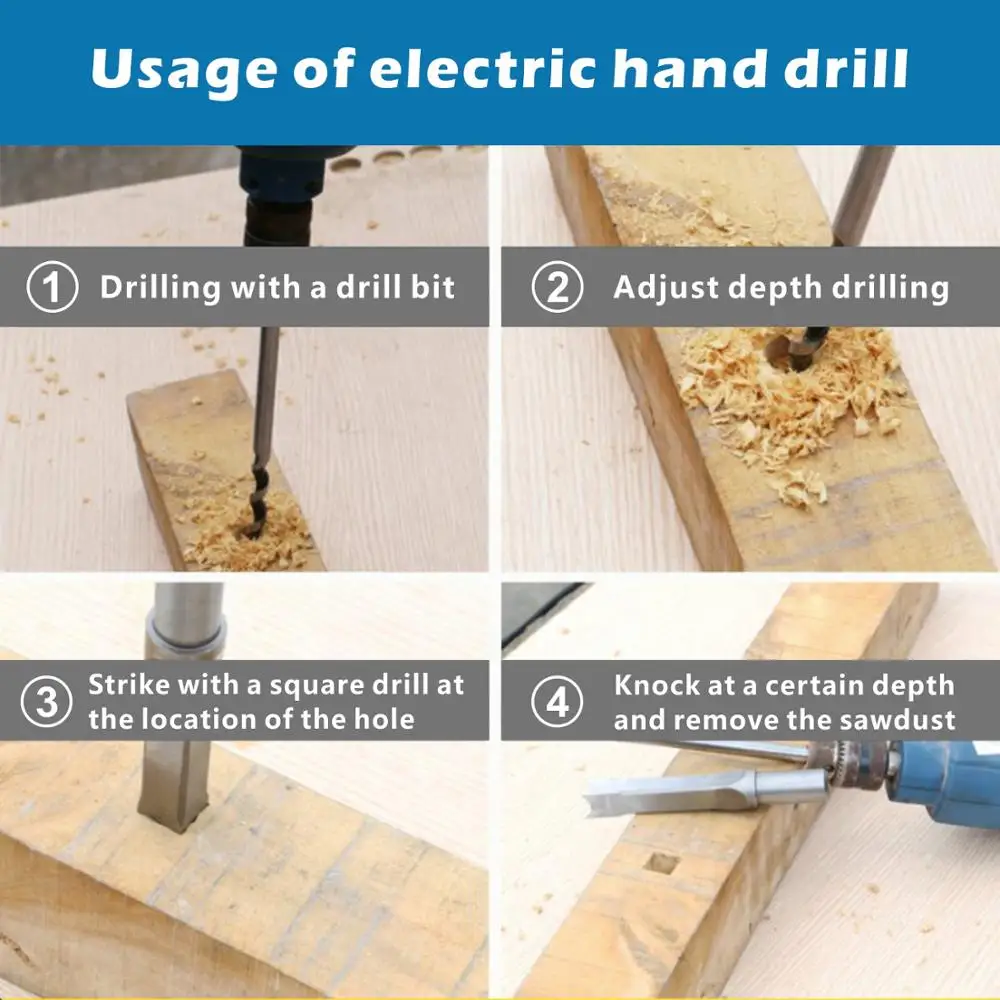 Usage of electric hand drill

1 Drilling with a drill bit

2 Adjust depth drilling

3 Strike with a square drill at the location of the hole

4 Knock at a certain depth and remove the sawdust