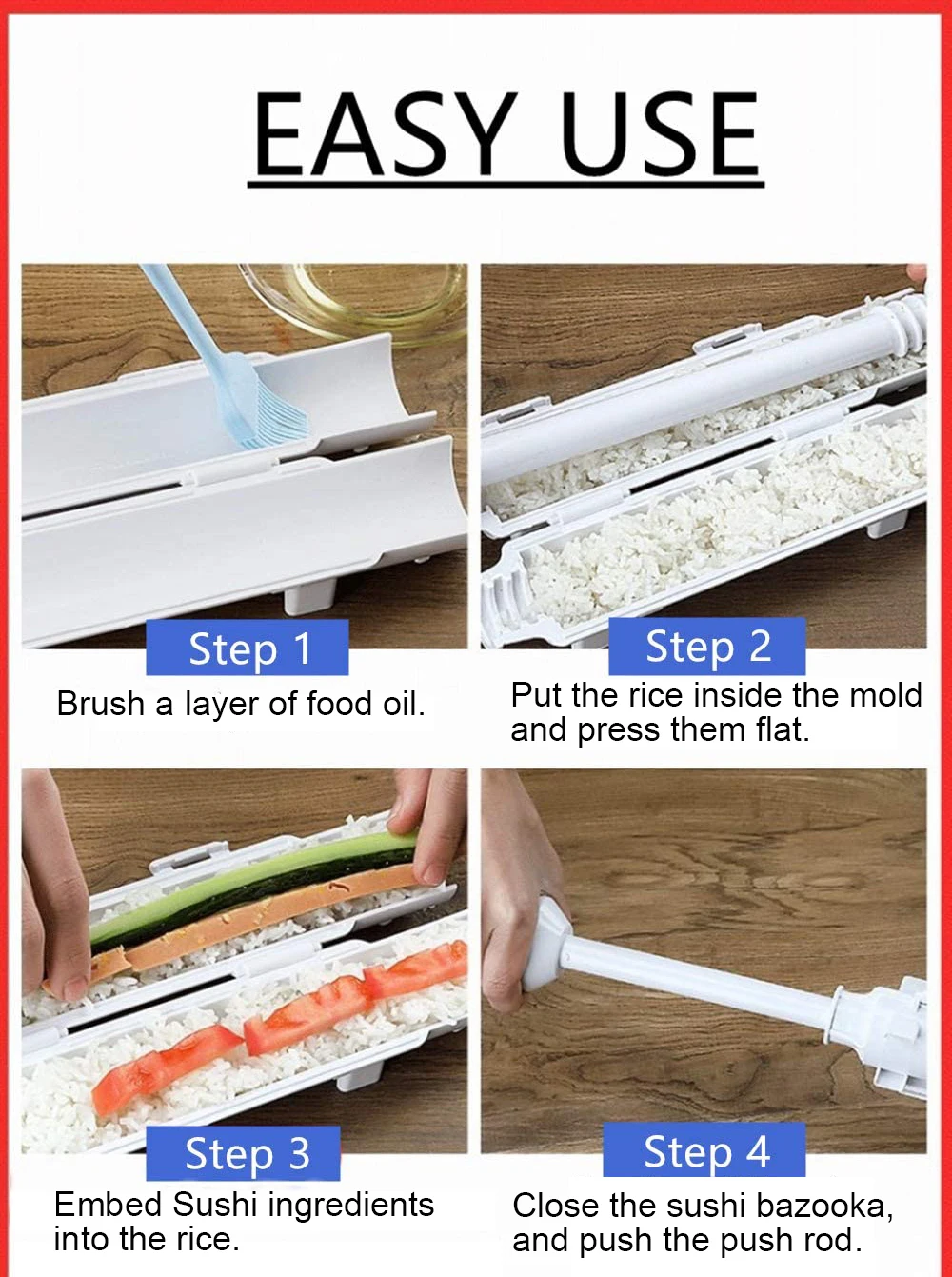 EASY USE

Step 1

Brush a layer of food oil.

Step 2

Put the rice inside the mold and press them flat.

Step 3

Embed Sushi ingredients into the rice.

Step 4

Close the sushi bazooka, and push the push rod.