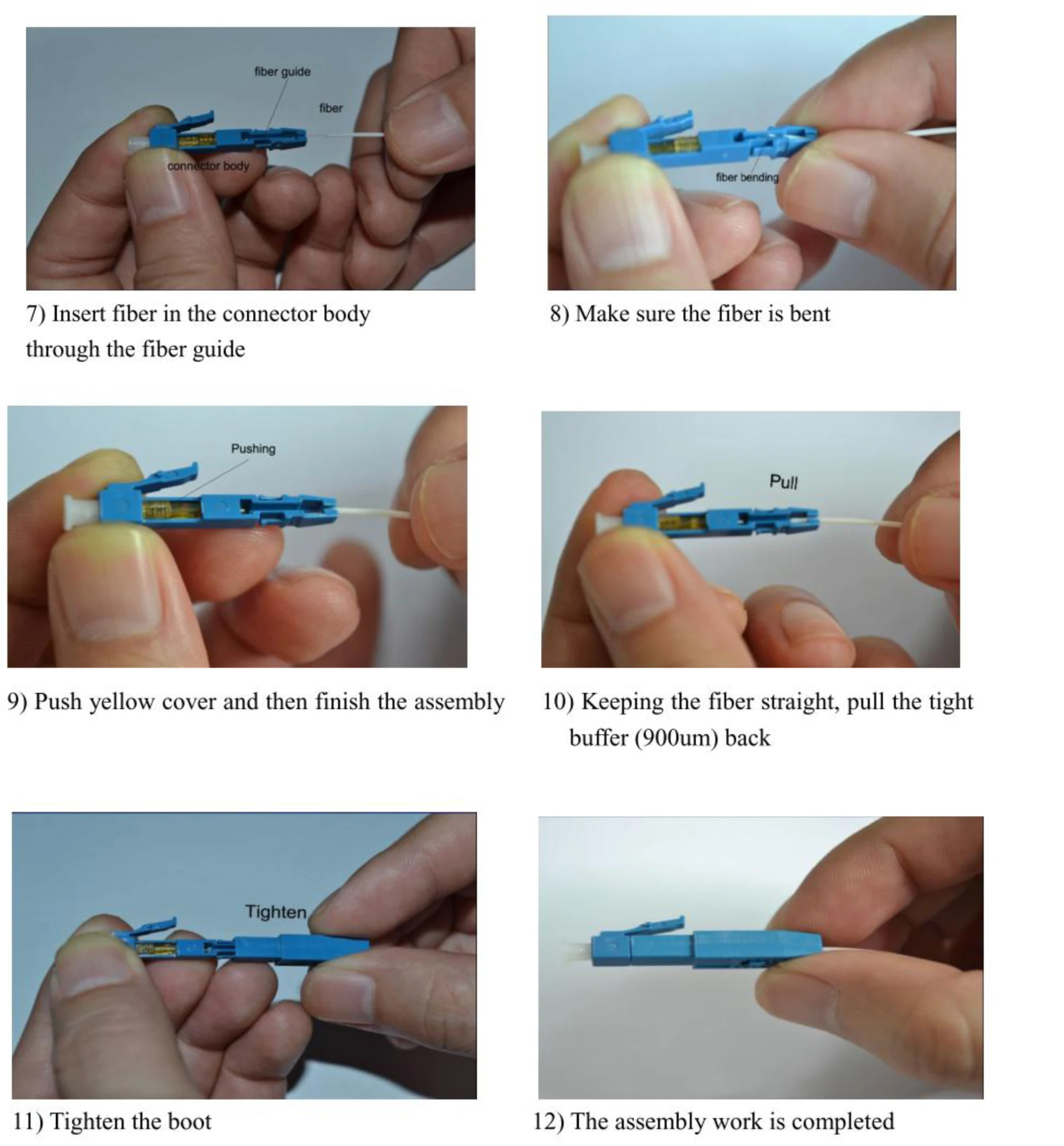 fiber guide

fiber

connector body

7) Insert fiber in the connector body through the fiber guide

fiber bending

8) Make sure the fiber is bent

Pushing

9) Push yellow cover and then finish the assembly

Pull

10) Keeping the fiber straight, pull the tight buffer (900um) back

Tighten

11) Tighten the boot

12) The assembly work is completed