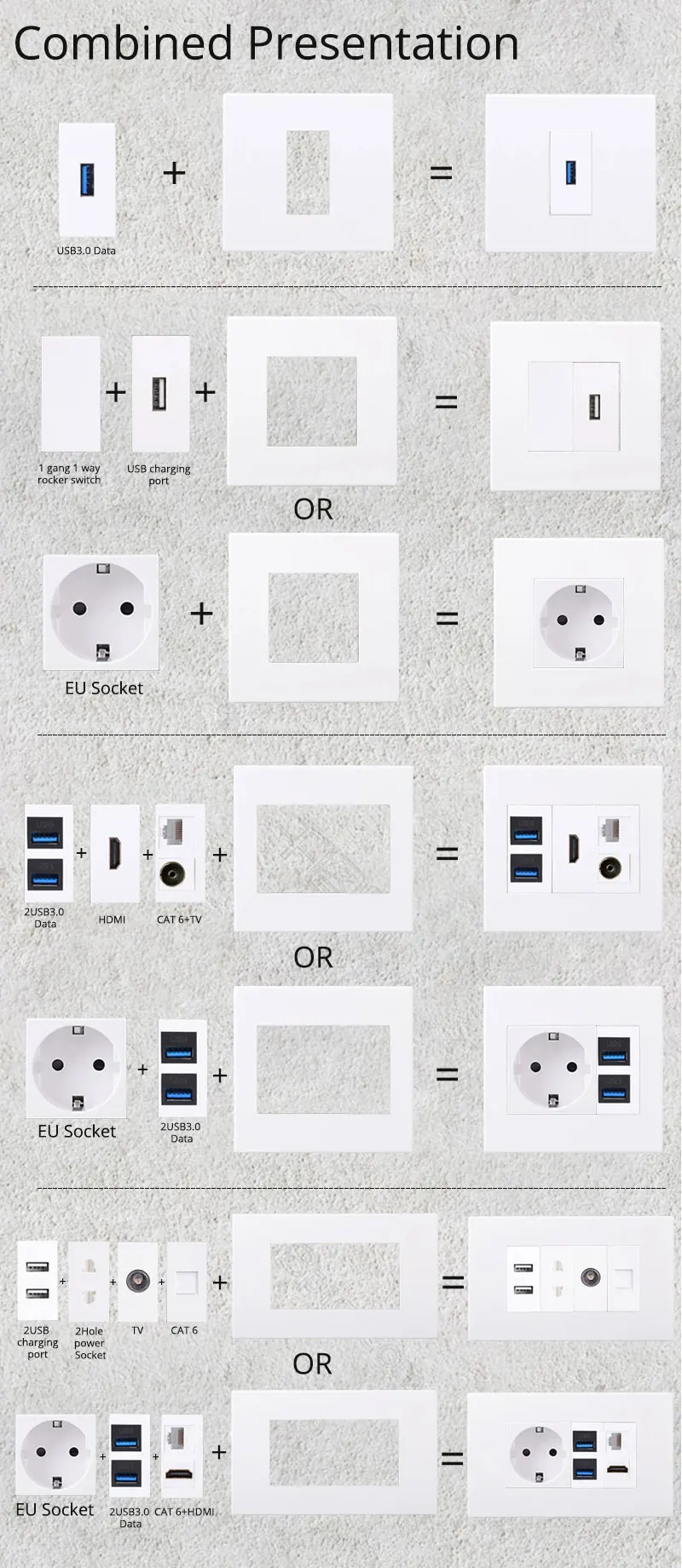 Combined Presentation

USB3.0 Data + =

1 gang 1 way rocker switch + USB charging port + =

OR

EU Socket + =

2USB3.0 Data + HDMI + CAT 6+TV + =

OR

EU Socket + 2USB3.0 Data + =

2USB charging port + 2Hole power Socket + TV + CAT 6 + =

OR

EU Socket + 2USB3.0 Data + CAT 6+HDMI + =