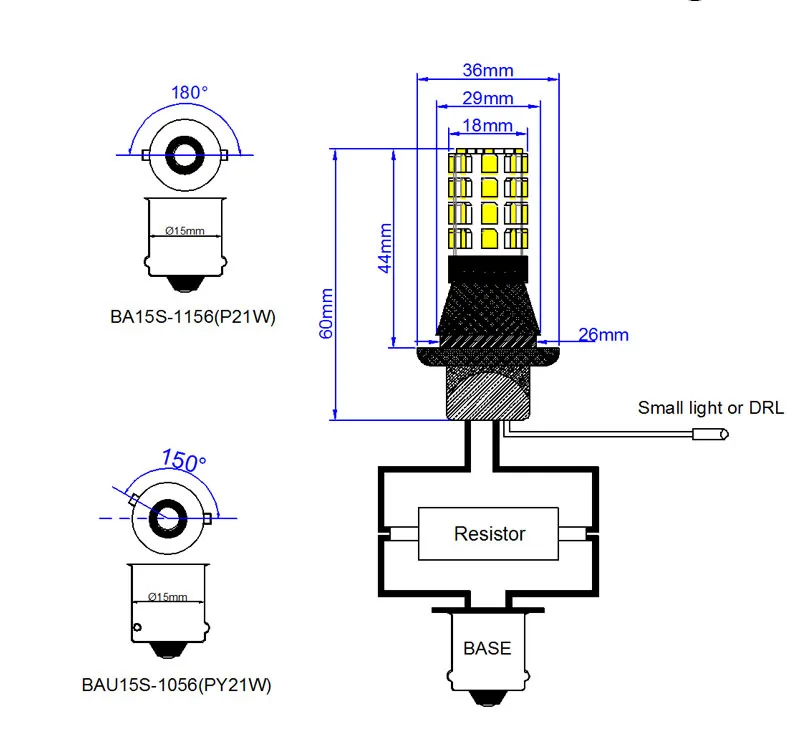 180°

Ø15mm

BA15S-1156(P21W)

150°

Ø15mm

BAU15S-1056(PY21W)

36mm

29mm

18mm

44mm

60mm

26mm

Small light or DRL

Resistor

BASE