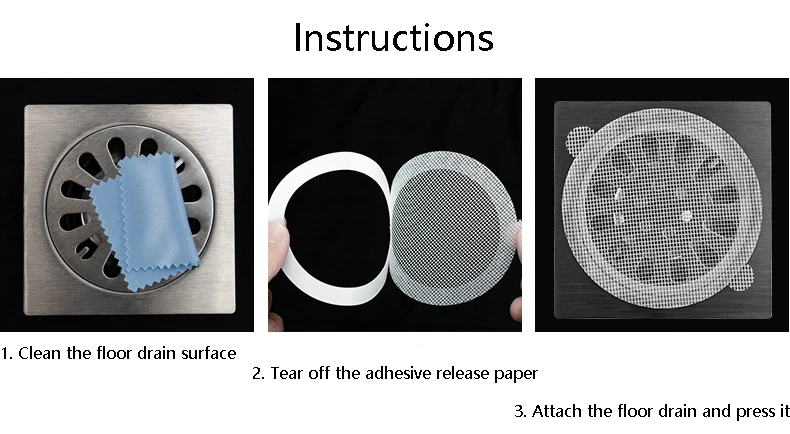 Instructions

1. Clean the floor drain surface

2. Tear off the adhesive release paper

3. Attach the floor drain and press it