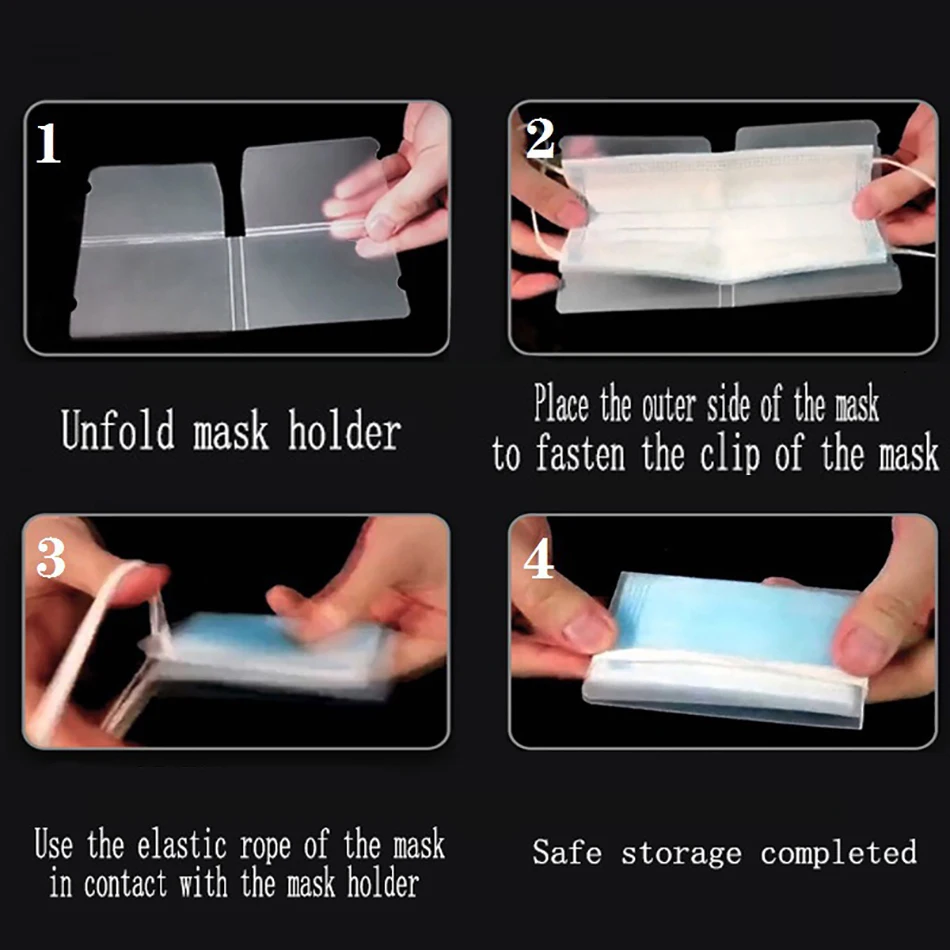 1

Unfold mask holder

2

Place the outer side of the mask to fasten the clip of the mask

3

Use the elastic rope of the mask in contact with the mask holder

4

Safe storage completed