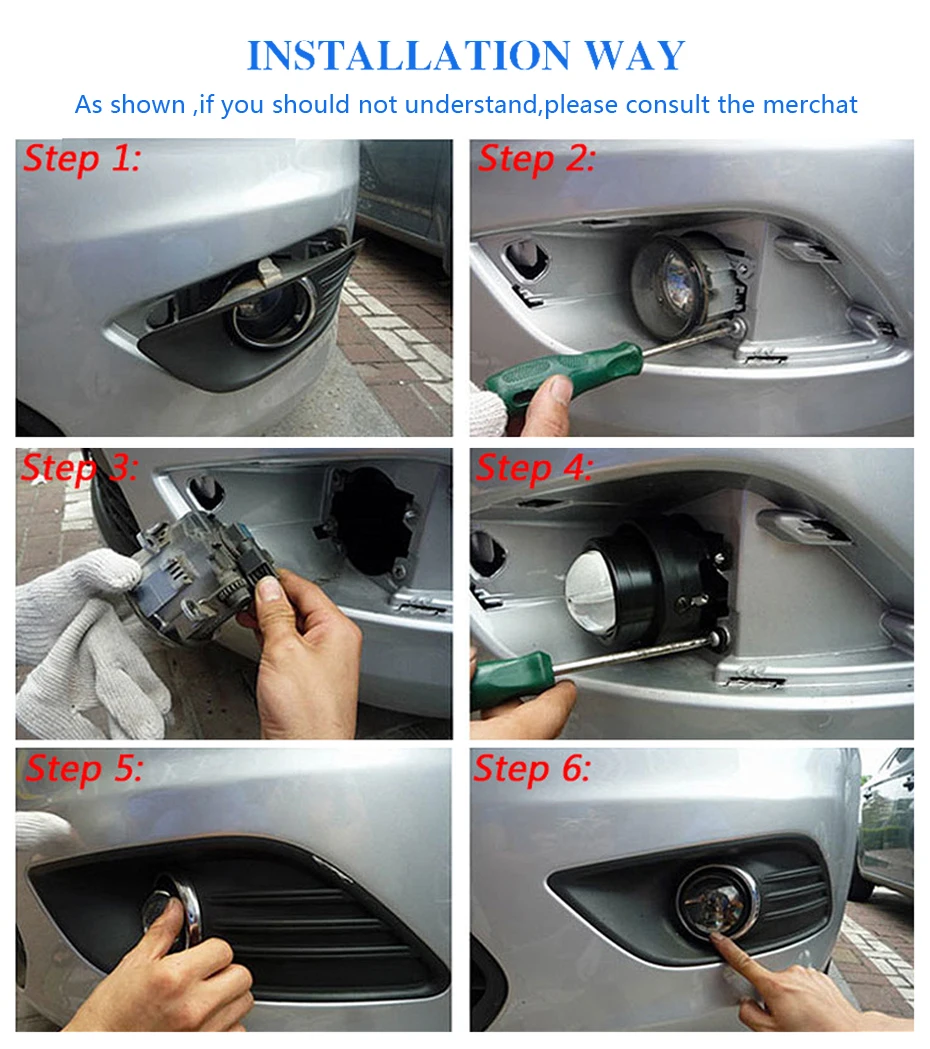 INSTALLATION WAY

As shown ,if you should not understand,please consult the merchat

Step 1:

Step 2:

Step 3:

Step 4:

Step 5:

Step 6: