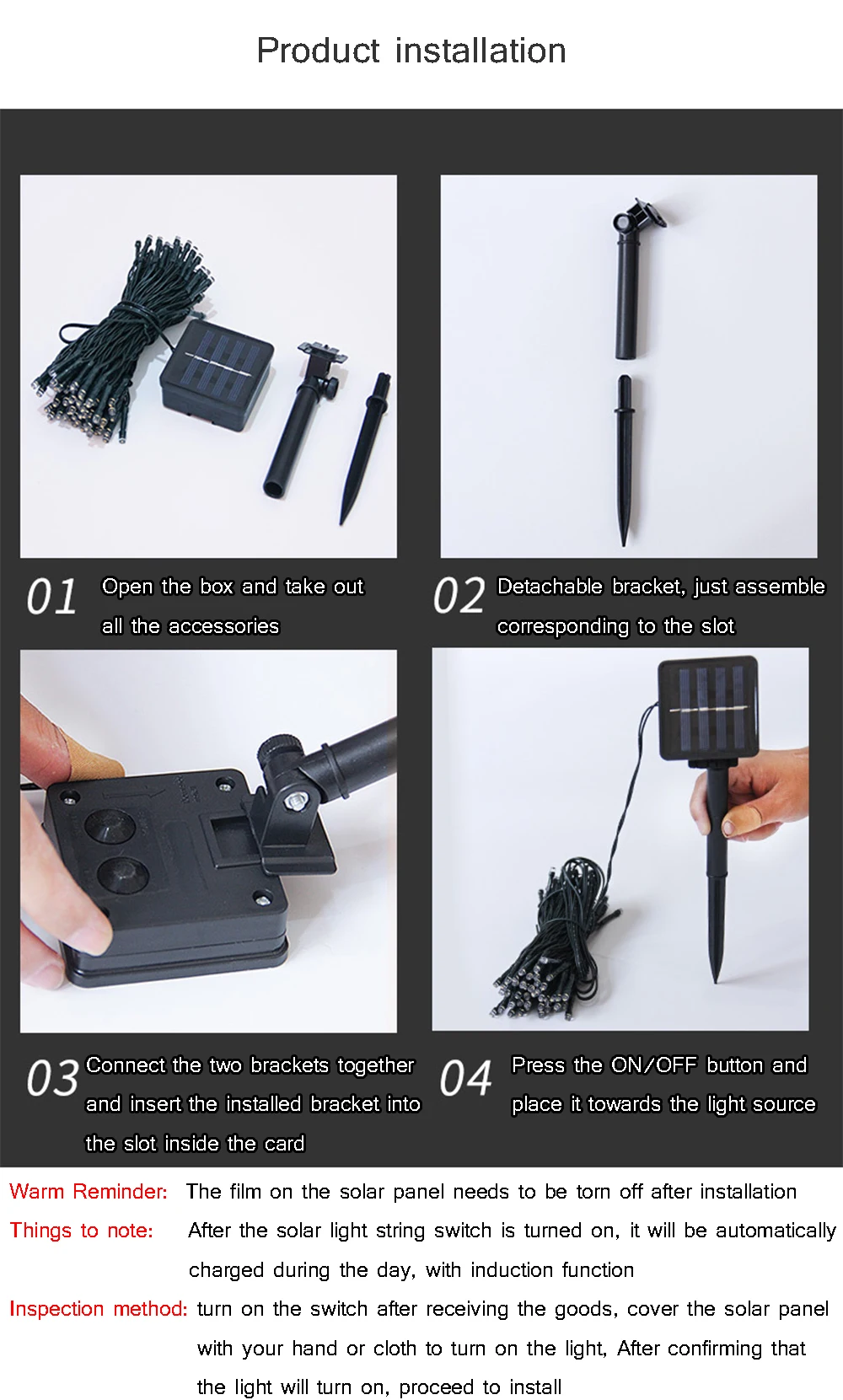 Product installation

01 Open the box and take out all the accessories

02 Detachable bracket, just assemble corresponding to the slot

03 Connect the two brackets together and insert the installed bracket into the slot inside the card

04 Press the ON/OFF button and place it towards the light source

Warm Reminder: The film on the solar panel needs to be torn off after installation

Things to note: After the solar light string switch is turned on, it will be automatically charged during the day, with induction function

Inspection method: turn on the switch after receiving the goods, cover the solar panel with your hand or cloth to turn on the light, After confirming that the light will turn on, proceed to install