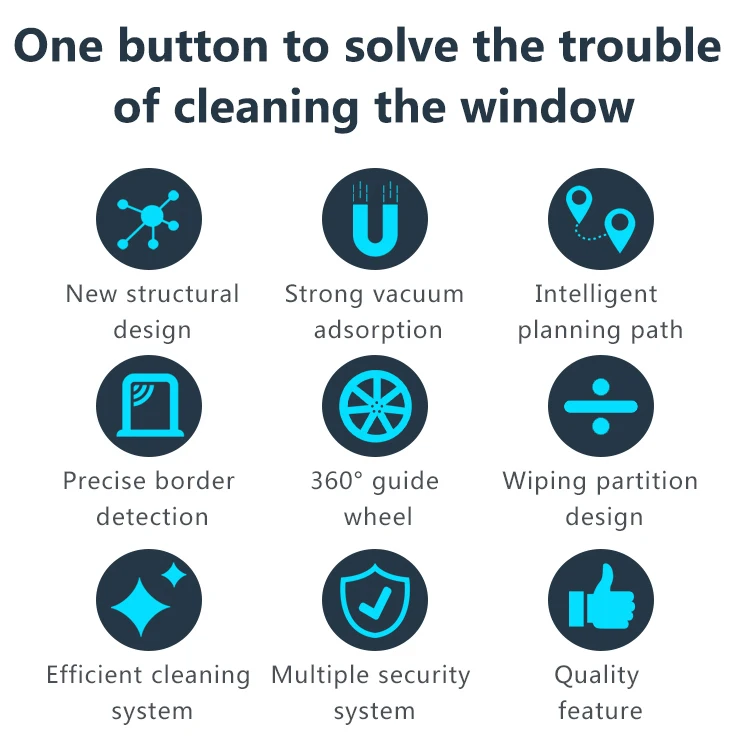 One button to solve the trouble of cleaning the window

New structural design

Strong vacuum adsorption

Intelligent planning path

Precise border detection

360° guide wheel

Wiping partition design

Efficient cleaning system

Multiple security system

Quality feature