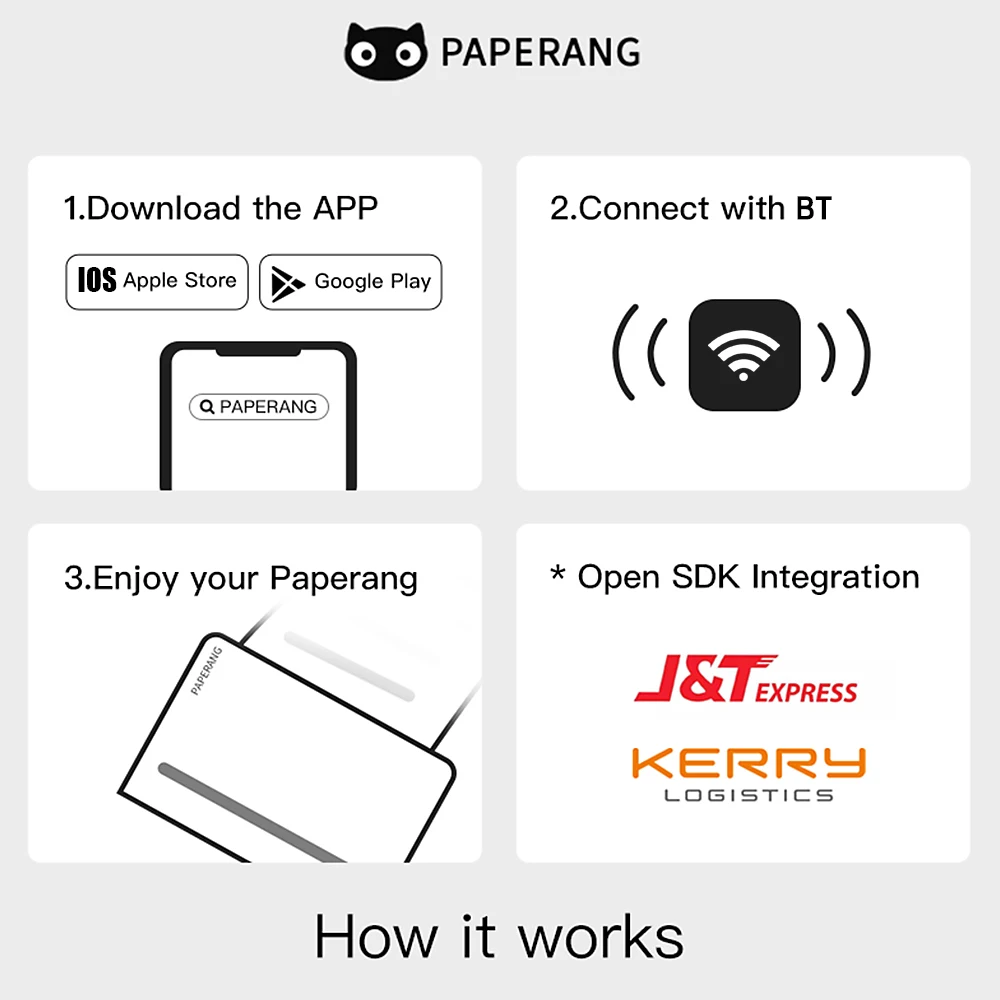 PAPERANG

1.Download the APP

IOS Apple Store

Google Play

PAPERANG

2.Connect with BT

3.Enjoy your Paperang

PAPERANG

* Open SDK Integration

J&T EXPRESS

KERRY LOGISTICS

How it works