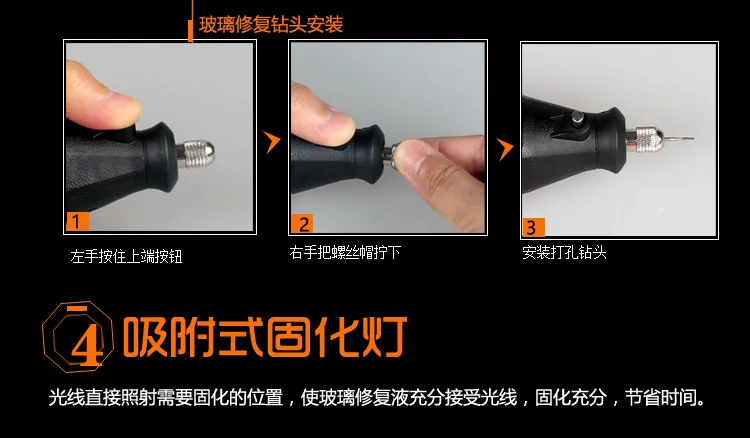 玻璃修复钻头安装

1
左手按住上端按钮

2
右手把螺丝帽拧下

3
安装打孔钻头

4 吸附式固化灯

光线直接照射需要固化的位置，使玻璃修复液充分接受光线，固化充分，节省时间。