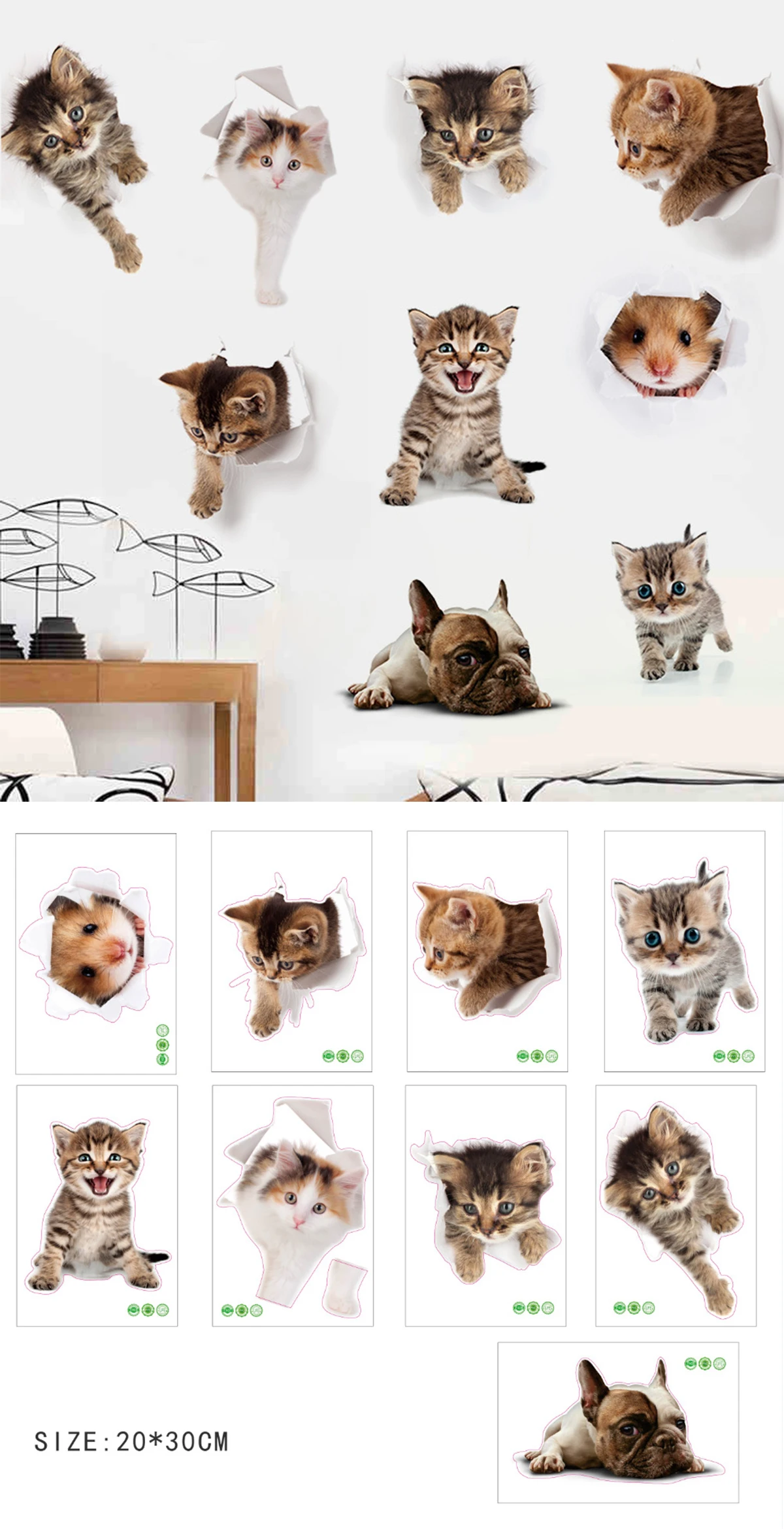 SIZE:20*30CM